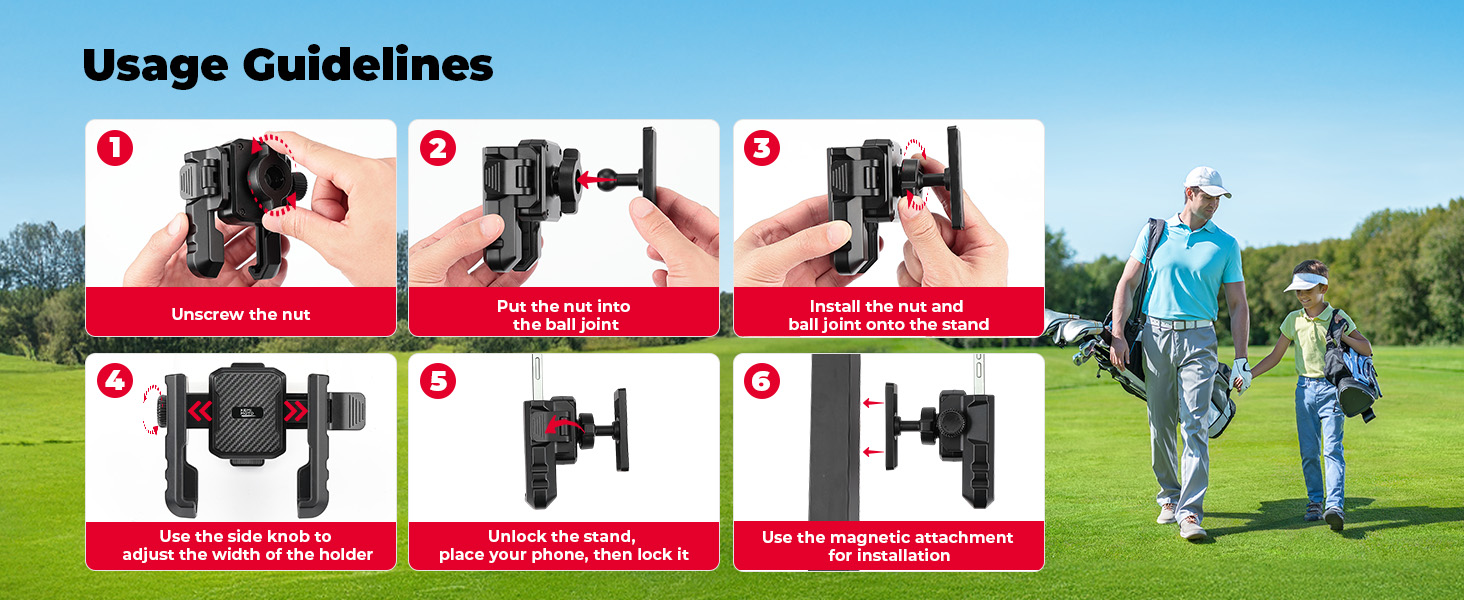 Usage Guidelines

1
Unscrew the nut

2
Put the nut into the ball joint

3
Install the nut and ball joint onto the stand

4
Use the side knob to adjust the width of the holder

5
Unlock the stand, place your phone, then lock it

6
Use the magnetic attachment for installation