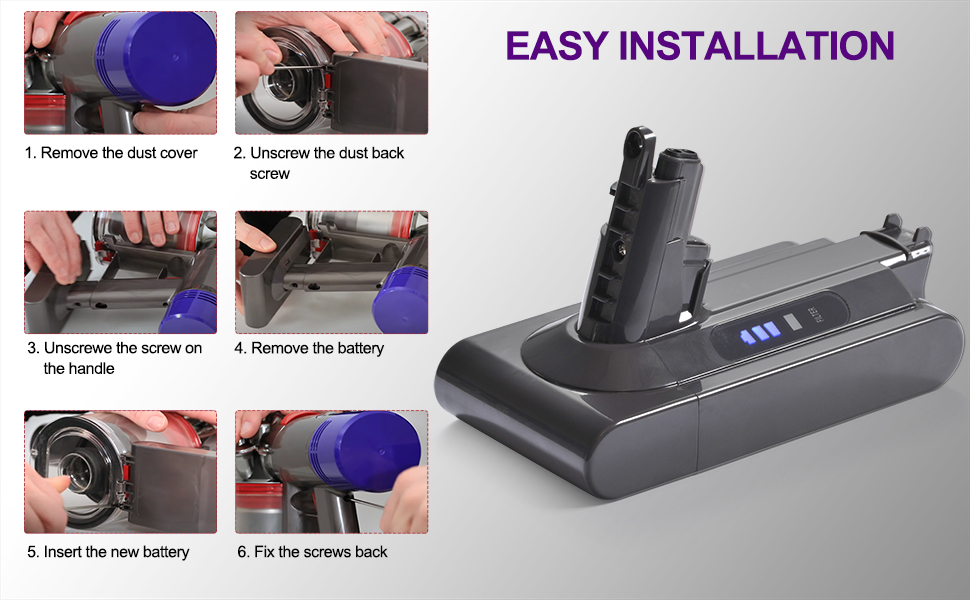 EASY INSTALLATION

1. Remove the dust cover

2. Unscrew the dust back screw

3. Unscrewe the screw on the handle

4. Remove the battery

5. Insert the new battery

6. Fix the screws back

FILTER