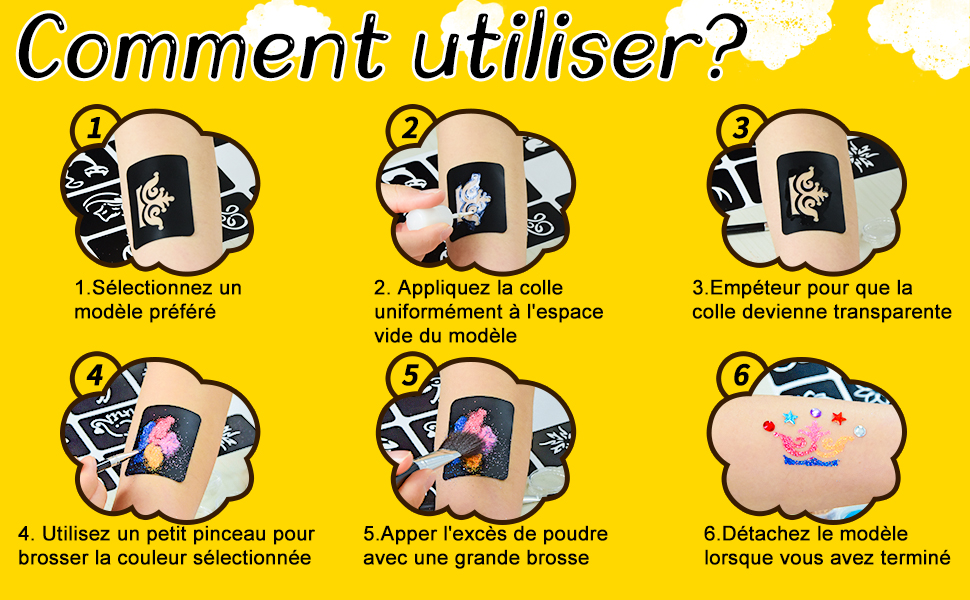 Comment utiliser?

1

1.Sélectionnez un modèle préféré

2

2. Appliquez la colle uniformément à l'espace vide du modèle

3

3.Empéteur pour que la colle devienne transparente

4

4. Utilisez un petit pinceau pour brosser la couleur sélectionnée

5

5.Apper l'excès de poudre avec une grande brosse

6

6.Détachez le modèle lorsque vous avez terminé