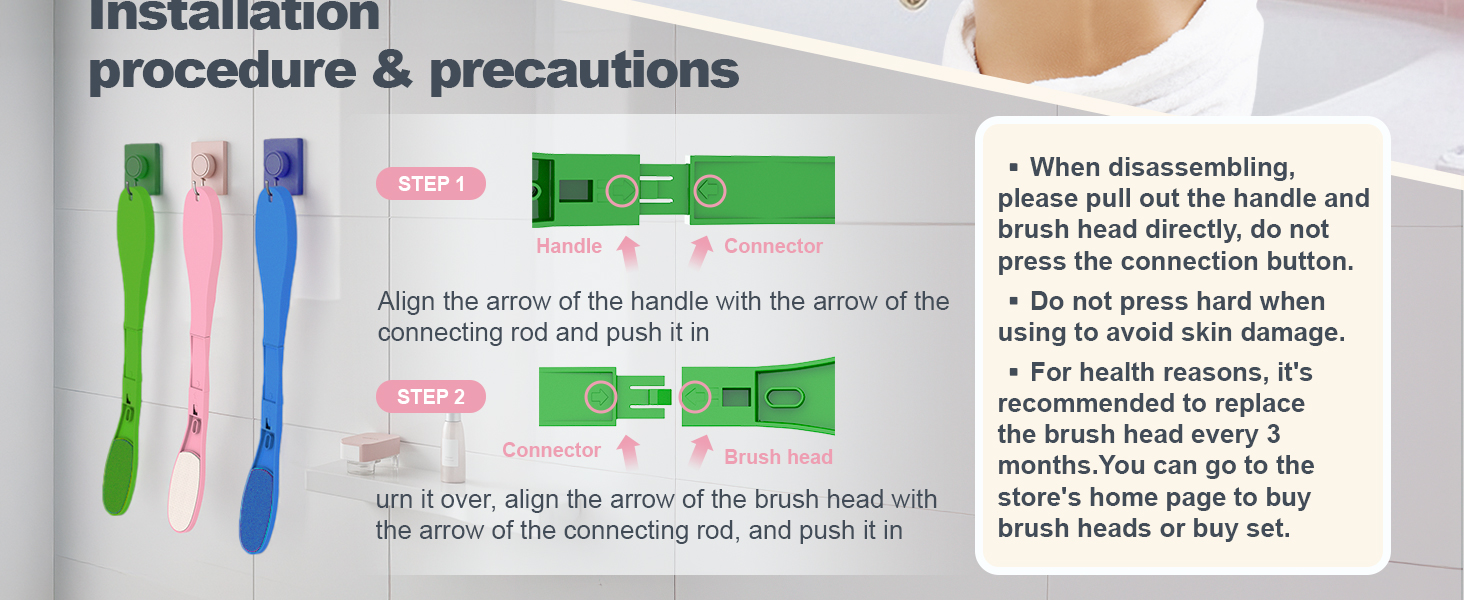 Installation procedure & precautions

STEP 1

Handle

Connector

Align the arrow of the handle with the arrow of the connecting rod and push it in

STEP 2

Connector

Brush head

urn it over, align the arrow of the brush head with the arrow of the connecting rod, and push it in

▪ When disassembling, please pull out the handle and brush head directly, do not press the connection button.

▪ Do not press hard when using to avoid skin damage.

▪ For health reasons, it's recommended to replace the brush head every 3 months.You can go to the store's home page to buy brush heads or buy set.