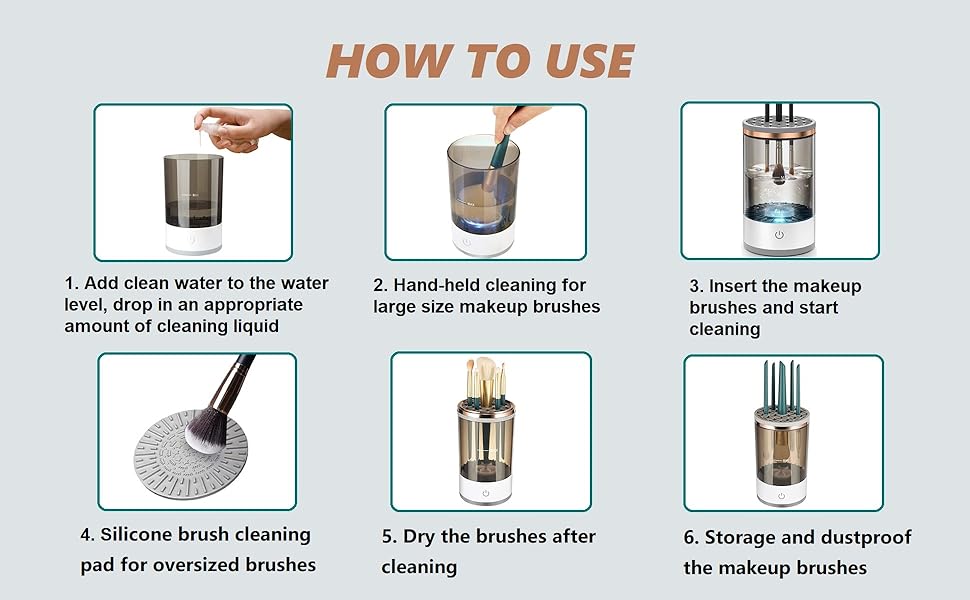 HOW TO USE

1. Add clean water to the water level, drop in an appropriate amount of cleaning liquid

2. Hand-held cleaning for large size makeup brushes

3. Insert the makeup brushes and start cleaning

4. Silicone brush cleaning pad for oversized brushes

5. Dry the brushes after cleaning

6. Storage and dustproof the makeup brushes