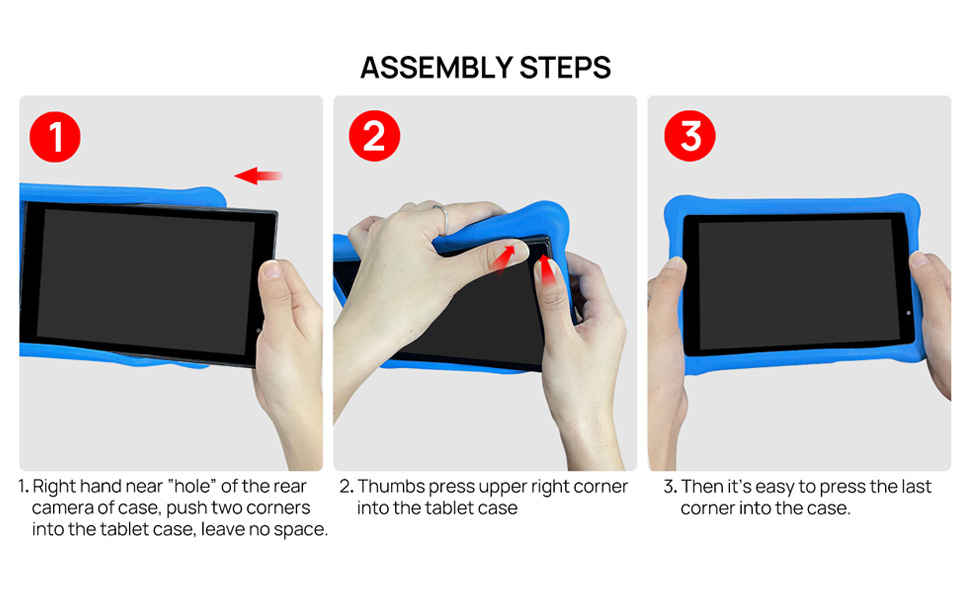 ASSEMBLY STEPS

1

2

3

1. Right hand near "hole" of the rear camera of case, push two corners into the tablet case, leave no space.

2. Thumbs press upper right corner into the tablet case

3. Then it's easy to press the last corner into the case.