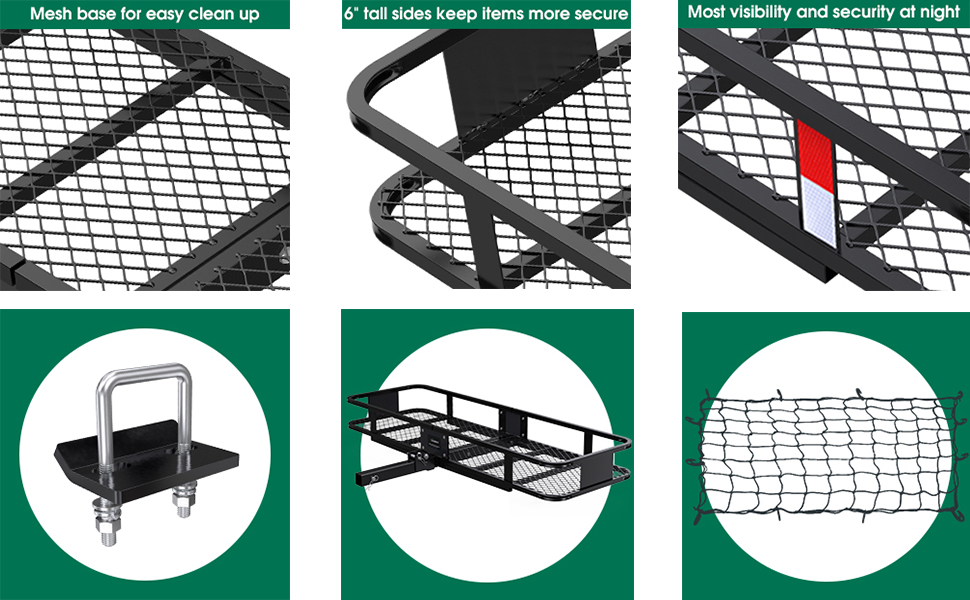 Mesh base for easy clean up

6" tall sides keep items more secure

Most visibility and security at night