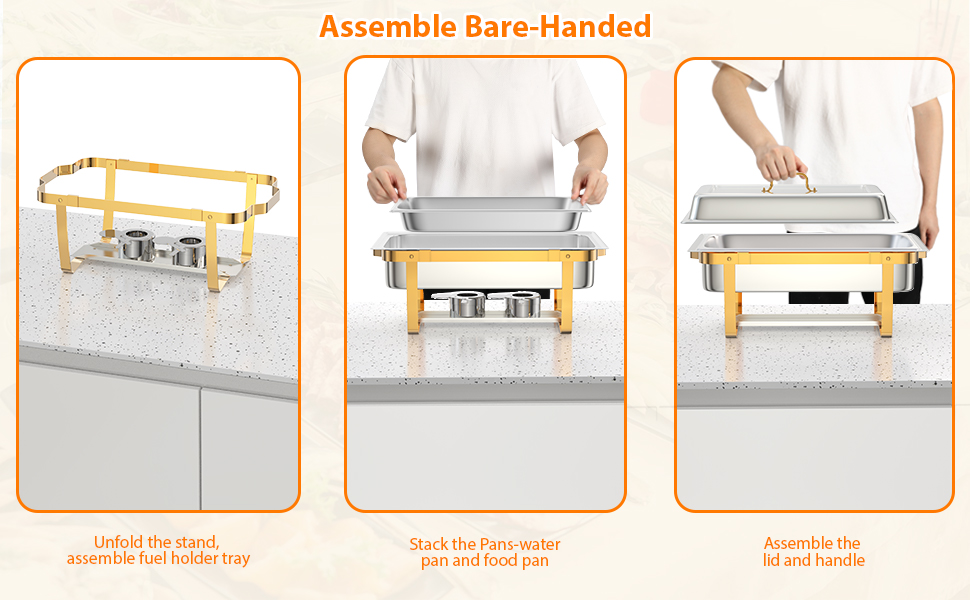 Assemble Bare-Handed

Unfold the stand, assemble fuel holder tray

Stack the Pans-water pan and food pan

Assemble the lid and handle