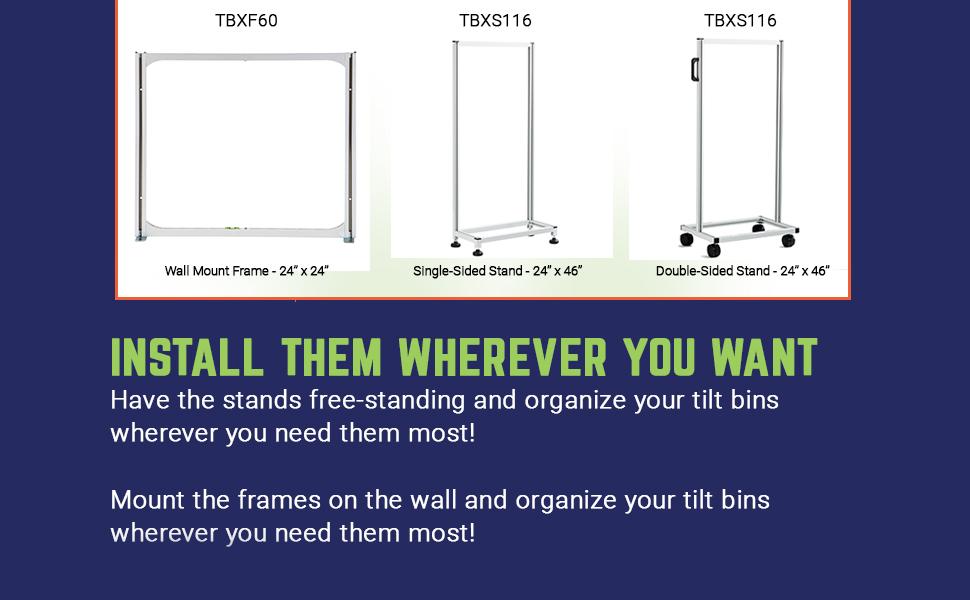 TBXF60

Wall Mount Frame - 24" x 24"

TBXS116

Single-Sided Stand - 24" x 46"

TBXS116

Double-Sided Stand - 24" x 46"

INSTALL THEM WHEREVER YOU WANT

Have the stands free-standing and organize your tilt bins wherever you need them most!

Mount the frames on the wall and organize your tilt bins wherever you need them most!