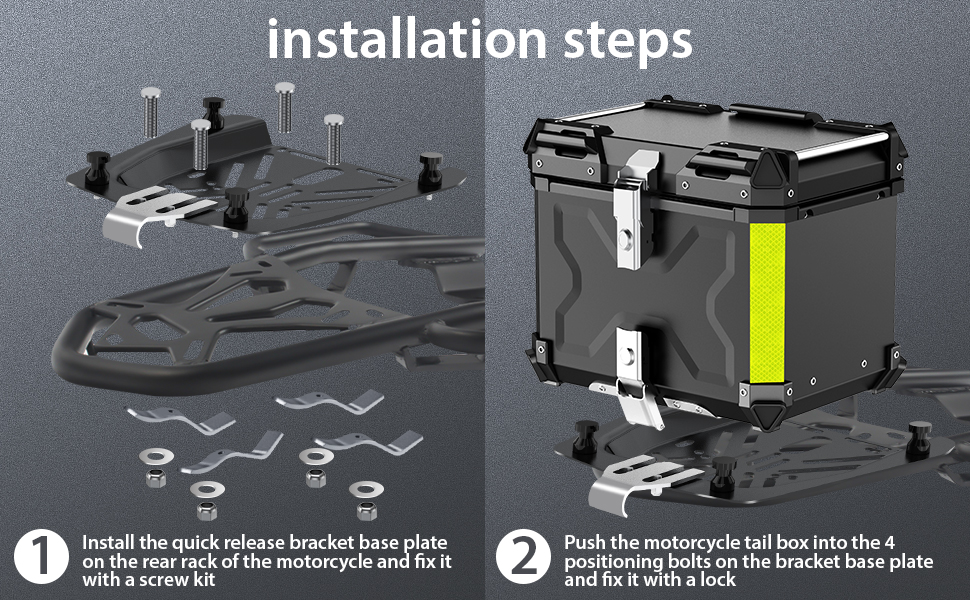 installation steps

1 Install the quick release bracket base plate on the rear rack of the motorcycle and fix it with a screw kit

2 Push the motorcycle tail box into the 4 positioning bolts on the bracket base plate and fix it with a lock