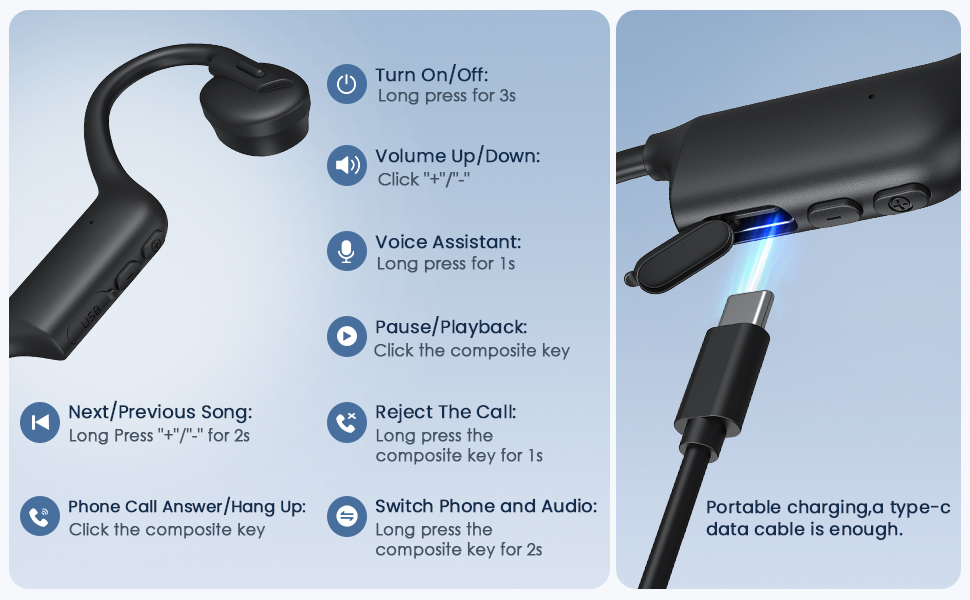 USB

Turn On/Off:
Long press for 3s

Volume Up/Down:
Click "+"/"-"

Voice Assistant:
Long press for 1s

Pause/Playback:
Click the composite key

Next/Previous Song:
Long Press "+"/"-" for 2s

Reject The Call:
Long press the composite key for 1s

Phone Call Answer/Hang Up:
Click the composite key

Switch Phone and Audio:
Long press the composite key for 2s

Portable charging,a type-c data cable is enough.