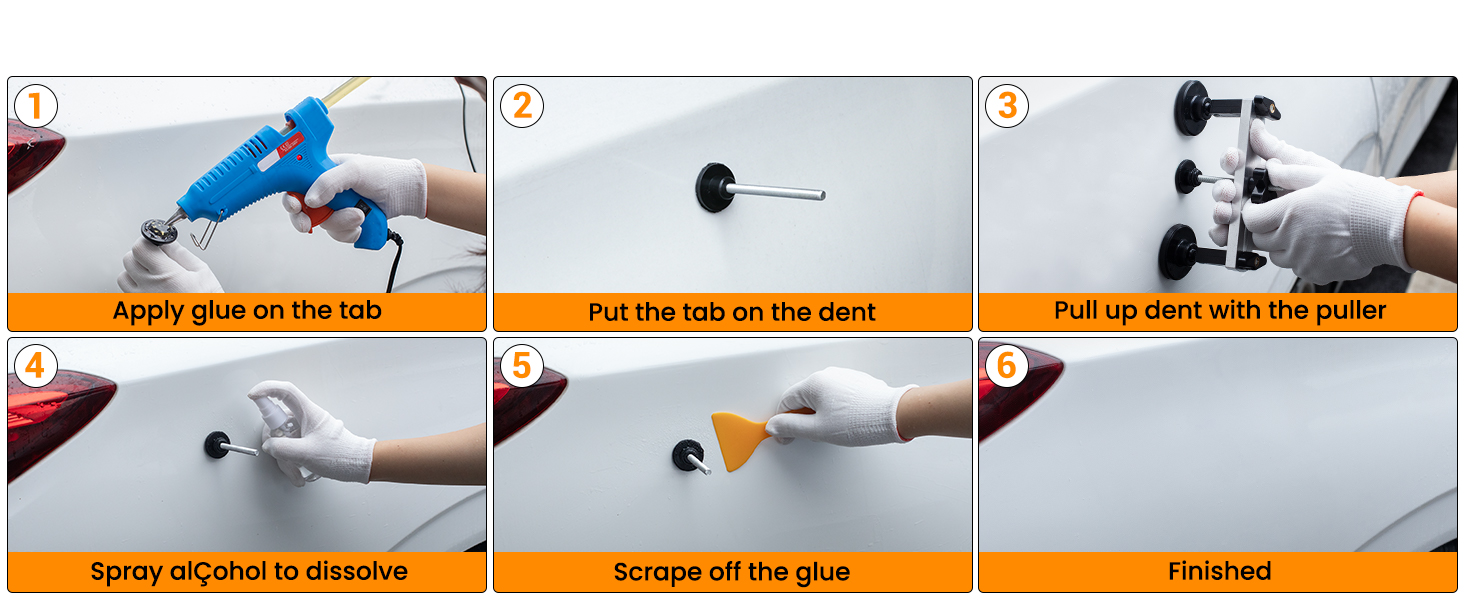 1
Apply glue on the tab

2
Put the tab on the dent

3
Pull up dent with the puller

4
Spray alÇohol to dissolve

5
Scrape off the glue

6
Finished