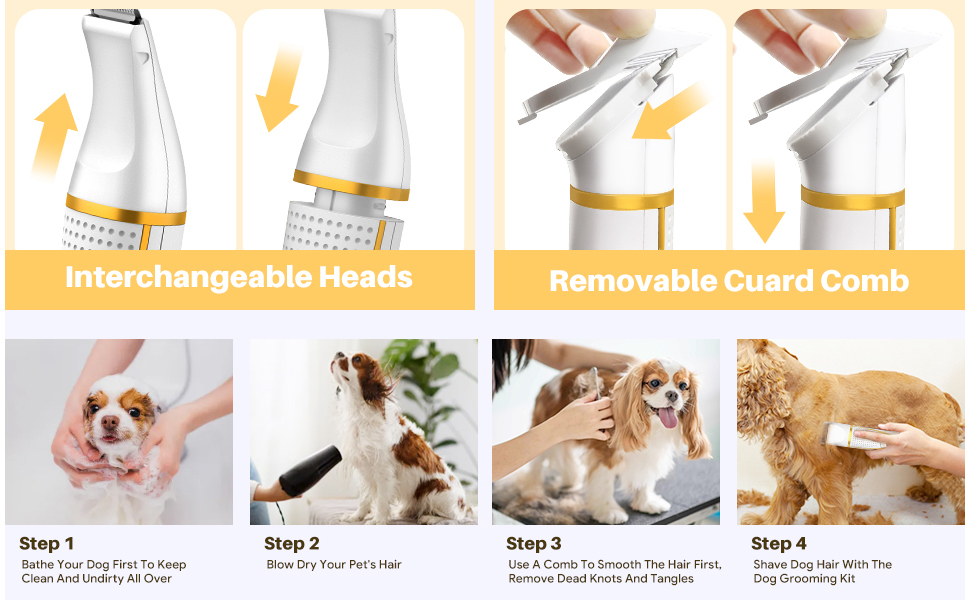 Interchangeable Heads

Removable Cuard Comb

Step 1
Bathe Your Dog First To Keep Clean And Undirty All Over

Step 2
Blow Dry Your Pet's Hair

Step 3
Use A Comb To Smooth The Hair First, Remove Dead Knots And Tangles

Step 4
Shave Dog Hair With The Dog Grooming Kit