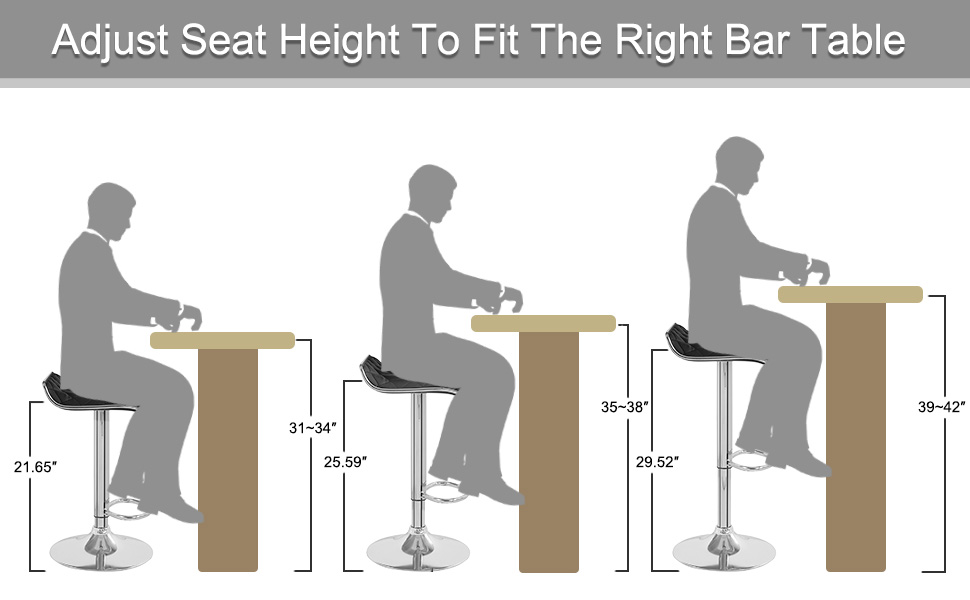 Adjust Seat Height To Fit The Right Bar Table

21.65″

31~34″

25.59″

35~38″

29.52″

39~42″