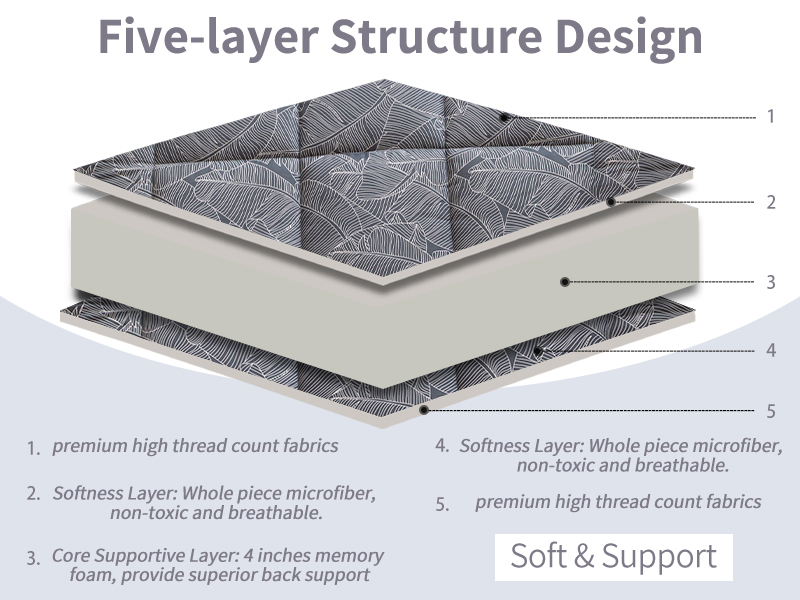 Five-layer Structure Design

1

2

3

4

5

1. premium high thread count fabrics

2. Softness Layer: Whole piece microfiber, non-toxic and breathable.

3. Core Supportive Layer: 4 inches memory foam, provide superior back support

4. Softness Layer: Whole piece microfiber, non-toxic and breathable.

5. premium high thread count fabrics

Soft & Support