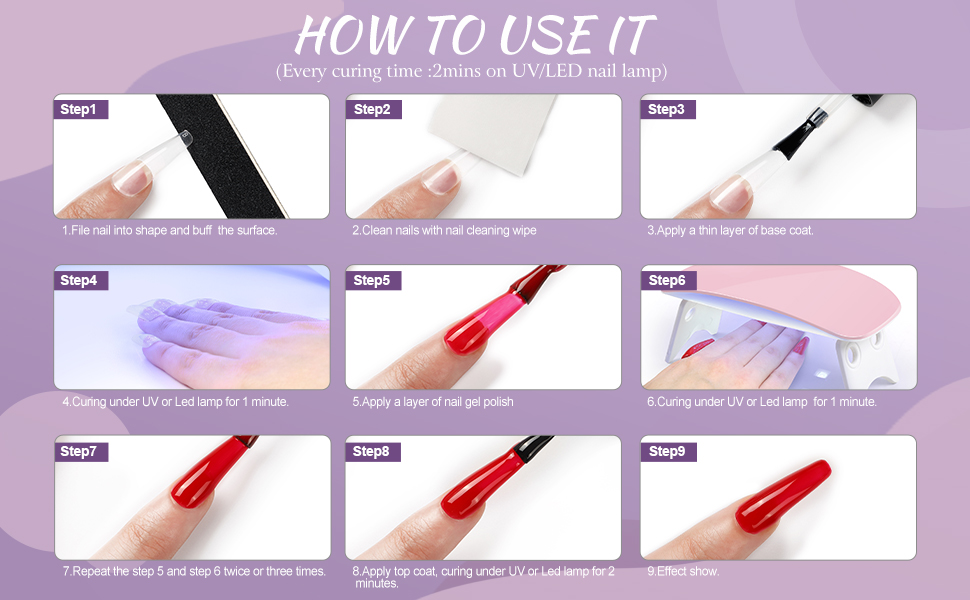 HOW TO USE IT
(Every curing time :2mins on UV/LED nail lamp)

Step1
1.File nail into shape and buff the surface.

Step2
2.Clean nails with nail cleaning wipe

Step3
3.Apply a thin layer of base coat.

Step4
4.Curing under UV or Led lamp for 1 minute.

Step5
5.Apply a layer of nail gel polish

Step6
6.Curing under UV or Led lamp for 1 minute.

Step7
7.Repeat the step 5 and step 6 twice or three times.

Step8
8.Apply top coat, curing under UV or Led lamp for 2 minutes.

Step9
9.Effect show.