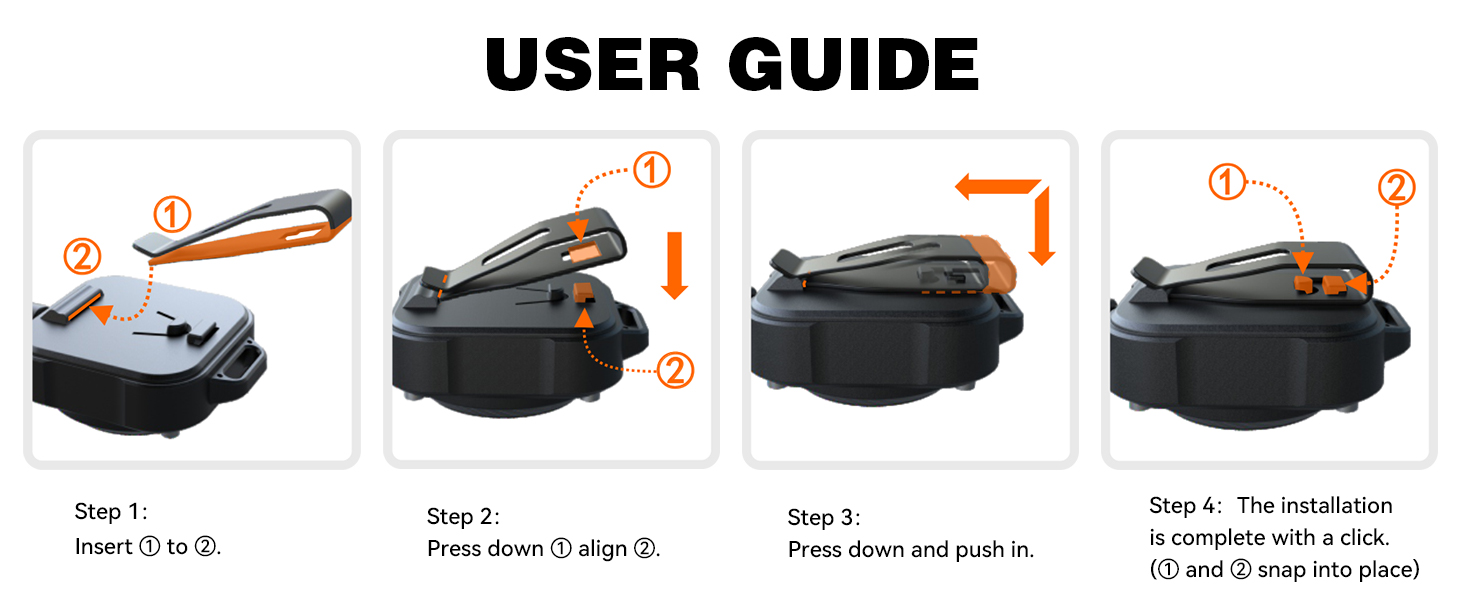 USER GUIDE

①
②

①
②

①
②

Step 1:
Insert ① to ②.

Step 2:
Press down ① align ②.

Step 3:
Press down and push in.

Step 4: The installation is complete with a click.
(① and ② snap into place)