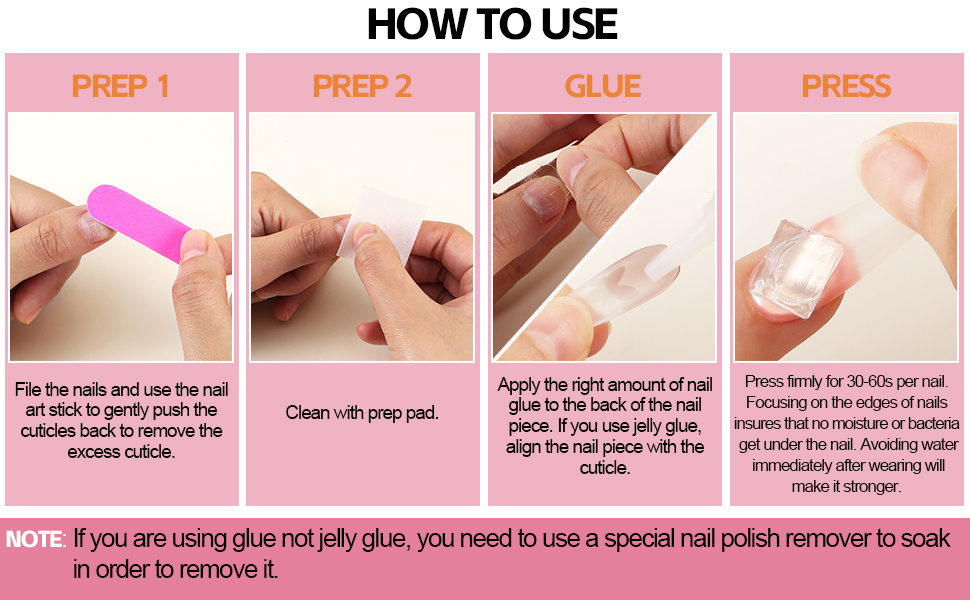 HOW TO USE

PREP 1

File the nails and use the nail art stick to gently push the cuticles back to remove the excess cuticle.

PREP 2

Clean with prep pad.

GLUE

Apply the right amount of nail glue to the back of the nail piece. If you use jelly glue, align the nail piece with the cuticle.

PRESS

Press firmly for 30-60s per nail. Focusing on the edges of nails insures that no moisture or bacteria get under the nail. Avoiding water immediately after wearing will make it stronger.

NOTE: If you are using glue not jelly glue, you need to use a special nail polish remover to soak in order to remove it.