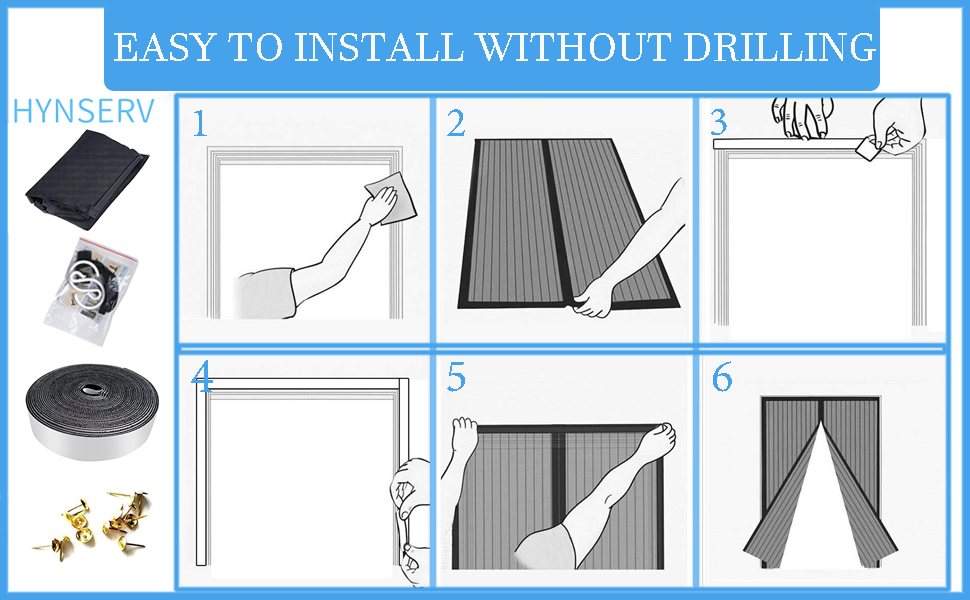 EASY TO INSTALL WITHOUT DRILLING

HYNSERV

1

2

3

4

5

6