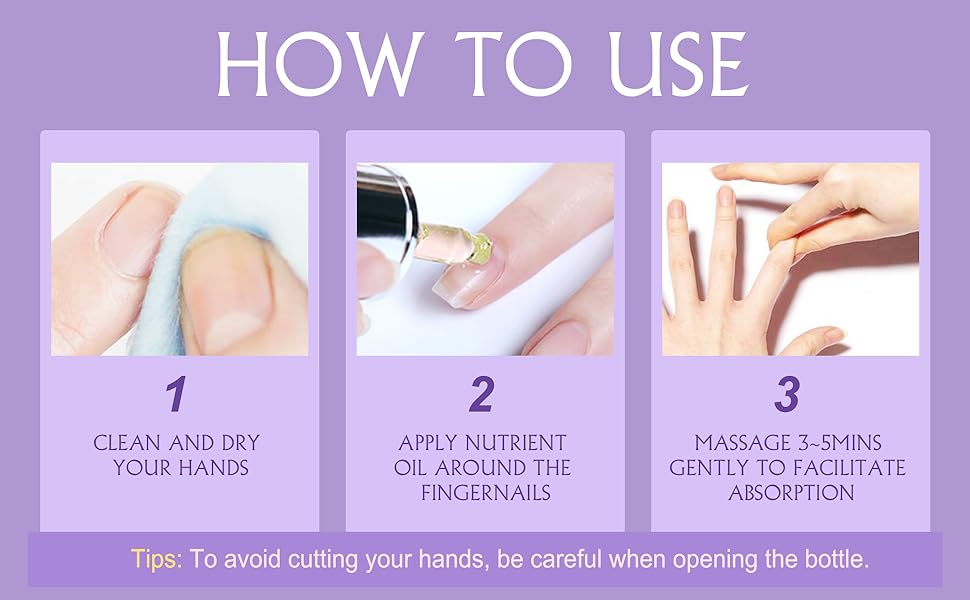 HOW TO USE

1

CLEAN AND DRY YOUR HANDS

2

APPLY NUTRIENT OIL AROUND THE FINGERNAILS

3

MASSAGE 3~5MINS GENTLY TO FACILITATE ABSORPTION

Tips: To avoid cutting your hands, be careful when opening the bottle.