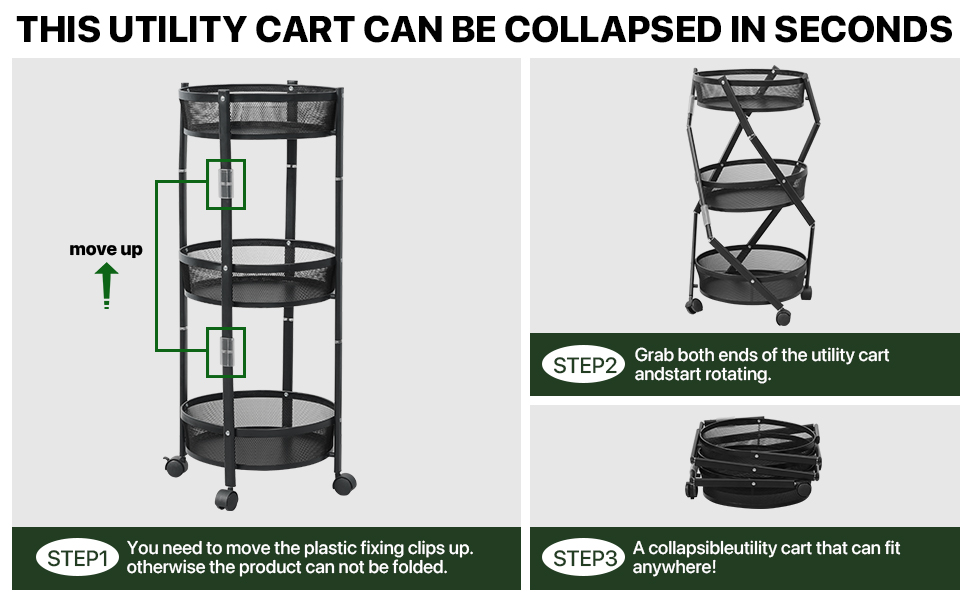 THIS UTILITY CART CAN BE COLLAPSED IN SECONDS

move up

STEP1 You need to move the plastic fixing clips up. otherwise the product can not be folded.

STEP2 Grab both ends of the utility cart andstart rotating.

STEP3 A collapsibleutility cart that can fit anywhere!