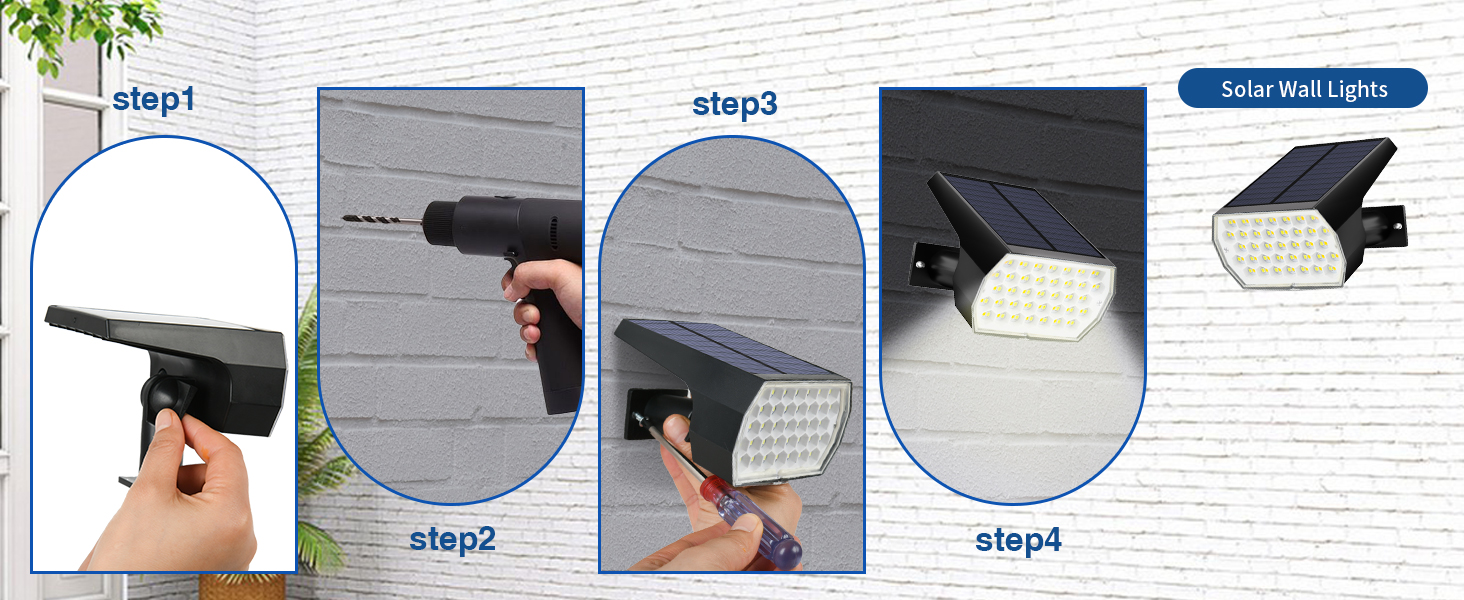 step1

step2

step3

step4

Solar Wall Lights