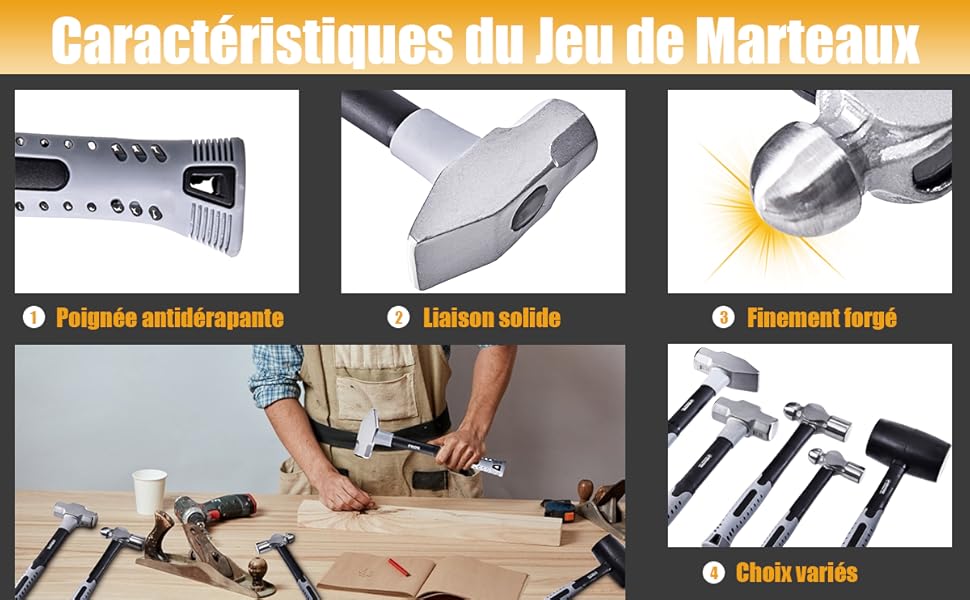 Caractéristiques du Jeu de Marteaux

1 Poignée antidérapante

2 Liaison solide

3 Finement forgé

4 Choix variés