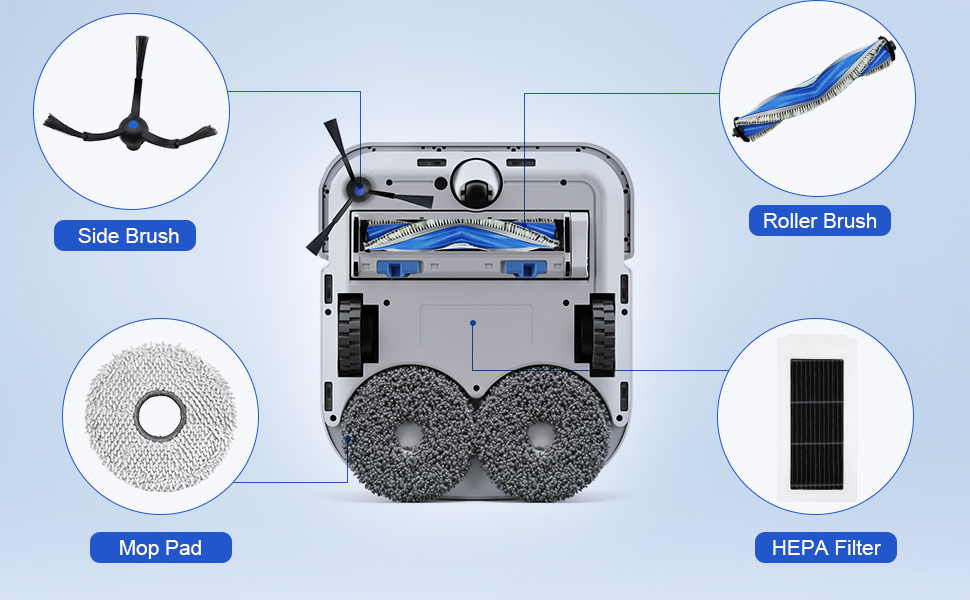 Side Brush

Roller Brush

Mop Pad

HEPA Filter