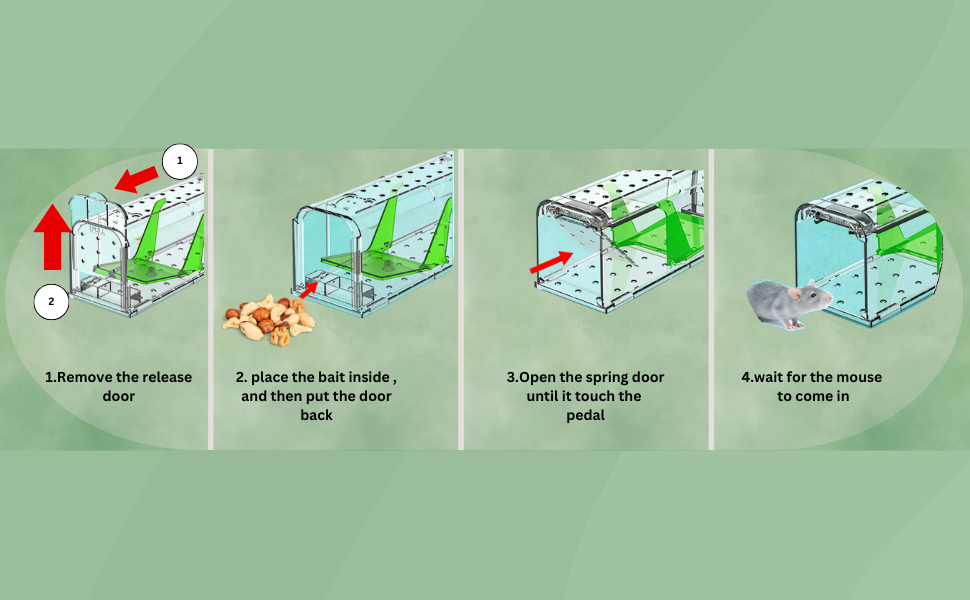 1

2

1.Remove the release door

2. place the bait inside , and then put the door back

3.Open the spring door until it touch the pedal

4.wait for the mouse to come in