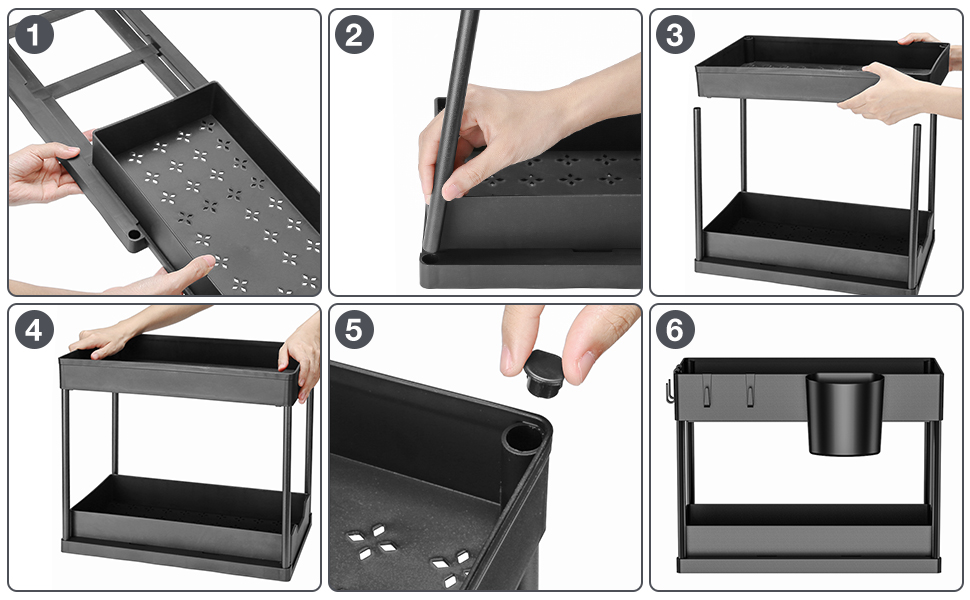 1

2

3

4

5

6