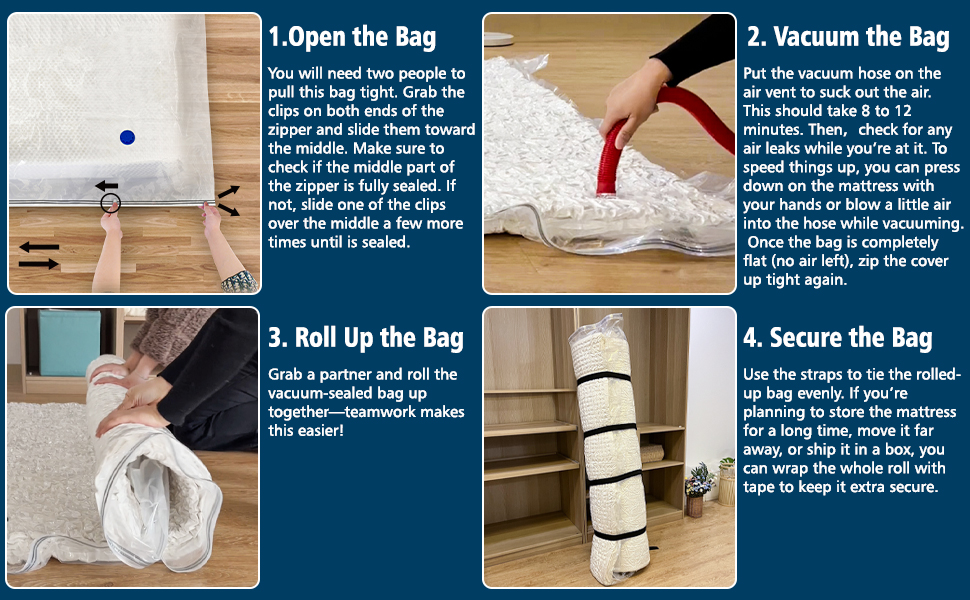 1.Open the Bag

You will need two people to pull this bag tight. Grab the clips on both ends of the zipper and slide them toward the middle. Make sure to check if the middle part of the zipper is fully sealed. If not, slide one of the clips over the middle a few more times until is sealed.

2. Vacuum the Bag

Put the vacuum hose on the air vent to suck out the air. This should take 8 to 12 minutes. Then, check for any air leaks while you're at it. To speed things up, you can press down on the mattress with your hands or blow a little air into the hose while vacuuming. Once the bag is completely flat (no air left), zip the cover up tight again.

3. Roll Up the Bag

Grab a partner and roll the vacuum-sealed bag up together—teamwork makes this easier!

4. Secure the Bag

Use the straps to tie the rolled-up bag evenly. If you're planning to store the mattress for a long time, move it far away, or ship it in a box, you can wrap the whole roll with tape to keep it extra secure.