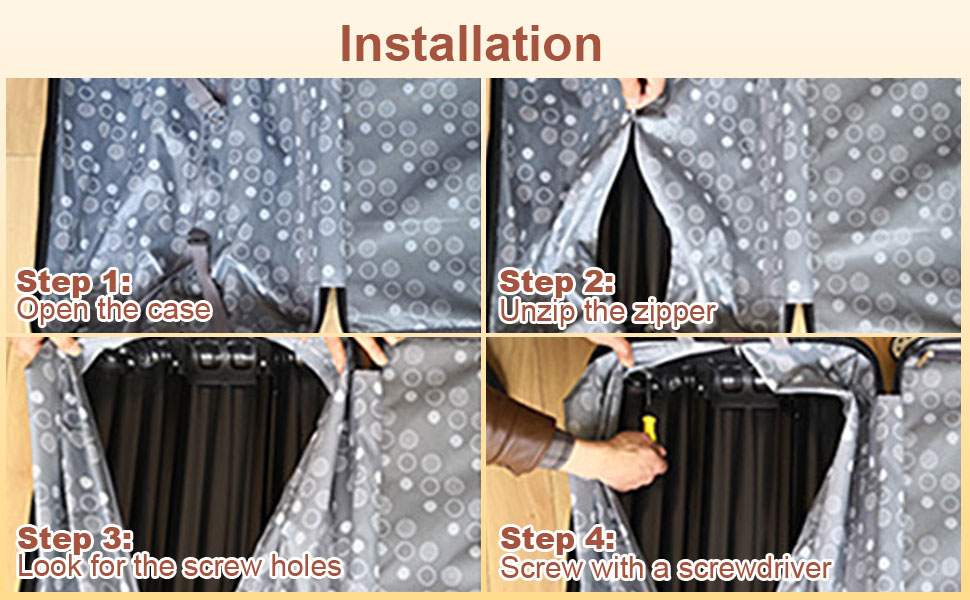 Installation

Step 1:
Open the case

Step 2:
Unzip the zipper

Step 3:
Look for the screw holes

Step 4:
Screw with a screwdriver