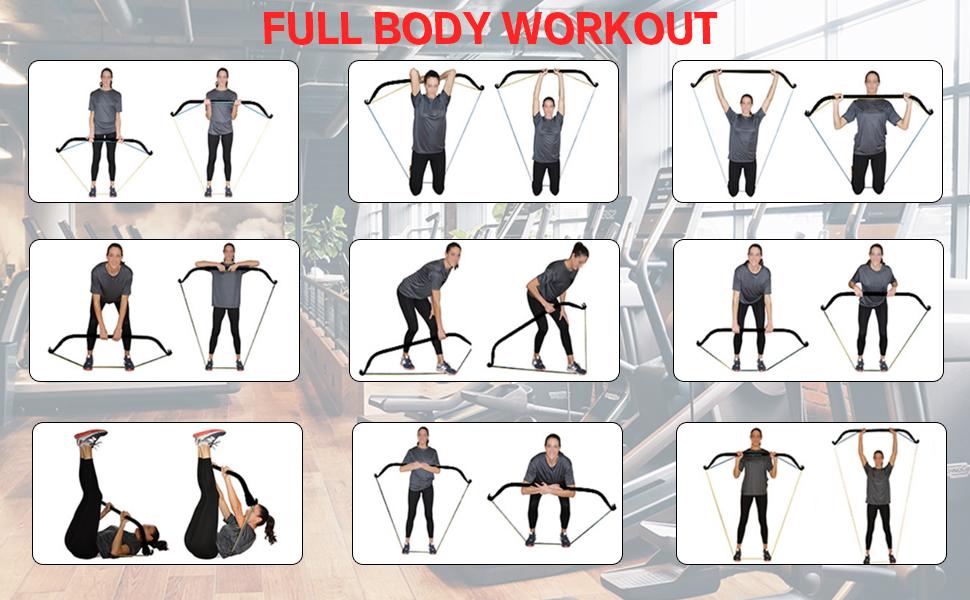 FULL BODY WORKOUT