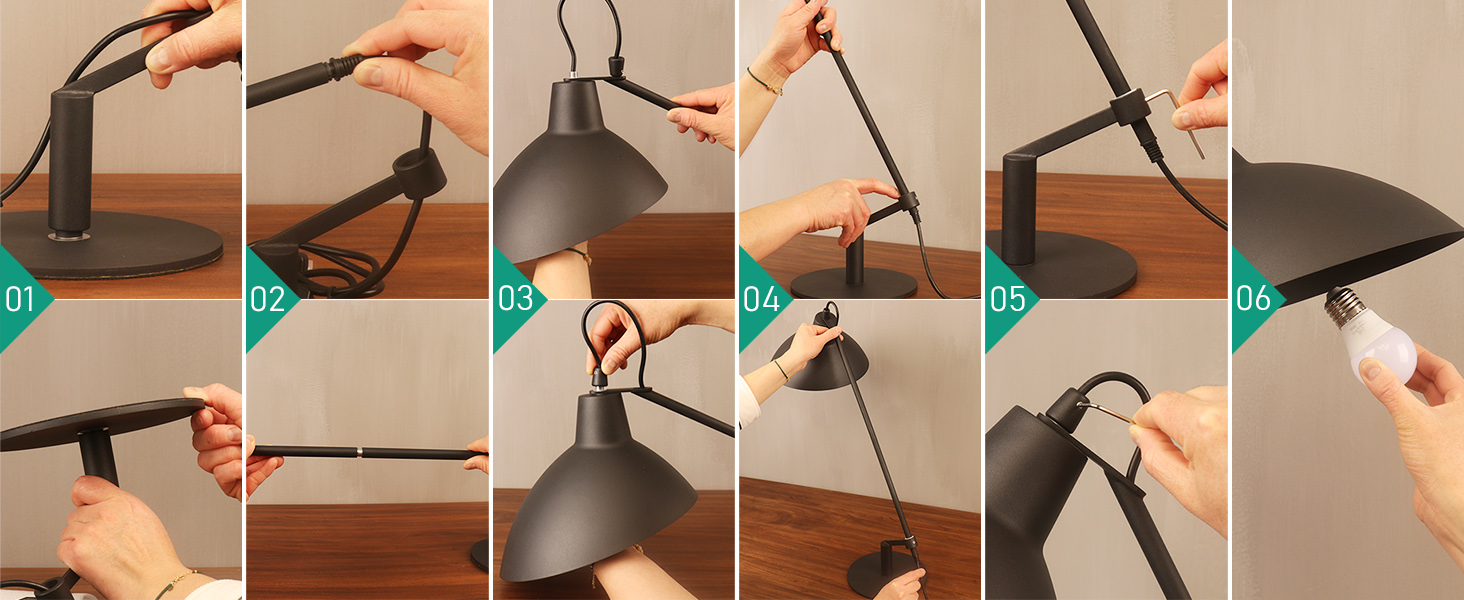 01
02
03
04
05
06