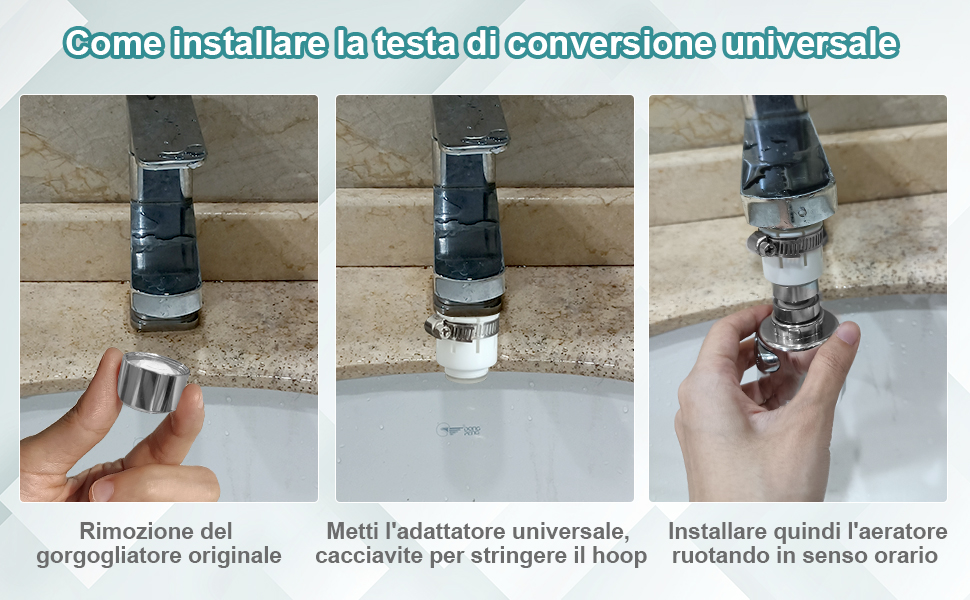 Come installare la testa di conversione universale

Rimozione del gorgogliatore originale

Metti l'adattatore universale, cacciavite per stringere il hoop

Installare quindi l'aeratore ruotando in senso orario