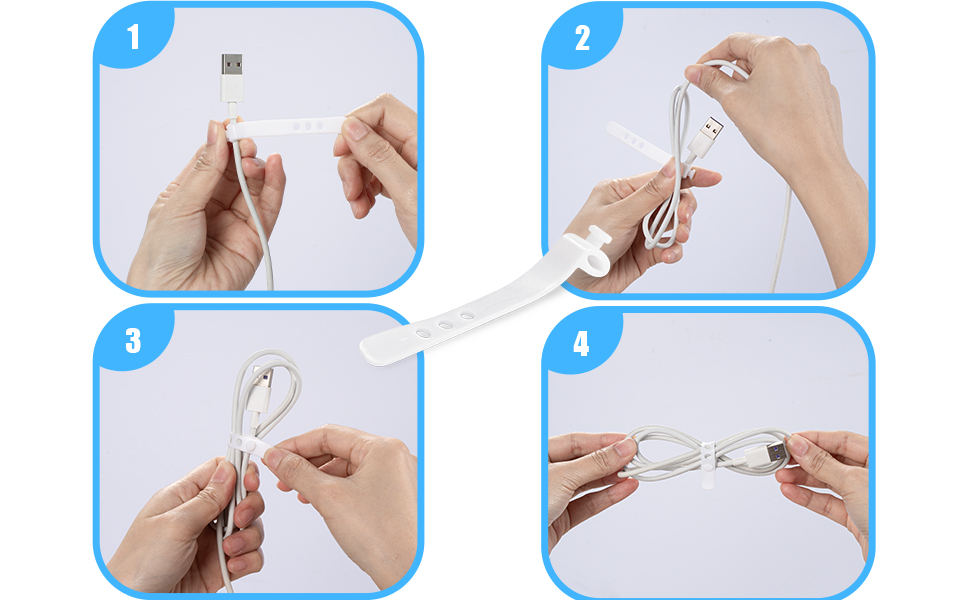 1

2

3

4