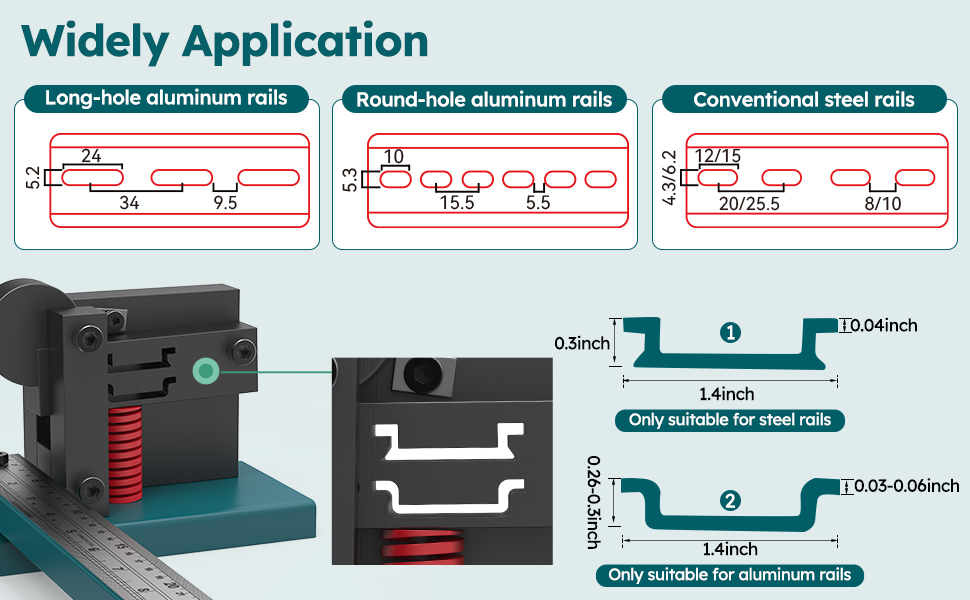 Widely Application

Long-hole aluminum rails

5.2 24 34 9.5

Round-hole aluminum rails

5.3 10 15.5 5.5

Conventional steel rails

4.3/6.2 12/15 20/25.5 8/10

0.3inch 1 0.04inch
1.4inch
Only suitable for steel rails

0.26-0.3inch 2 0.03-0.06inch
1.4inch
Only suitable for aluminum rails