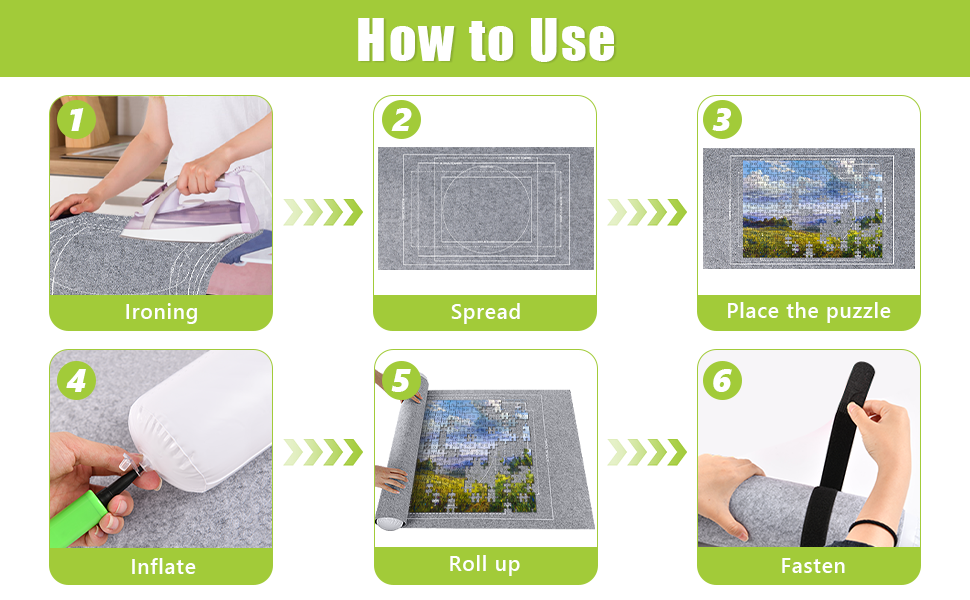 How to Use

1
Ironing

2
Spread

3
Place the puzzle

4
Inflate

5
Roll up

6
Fasten