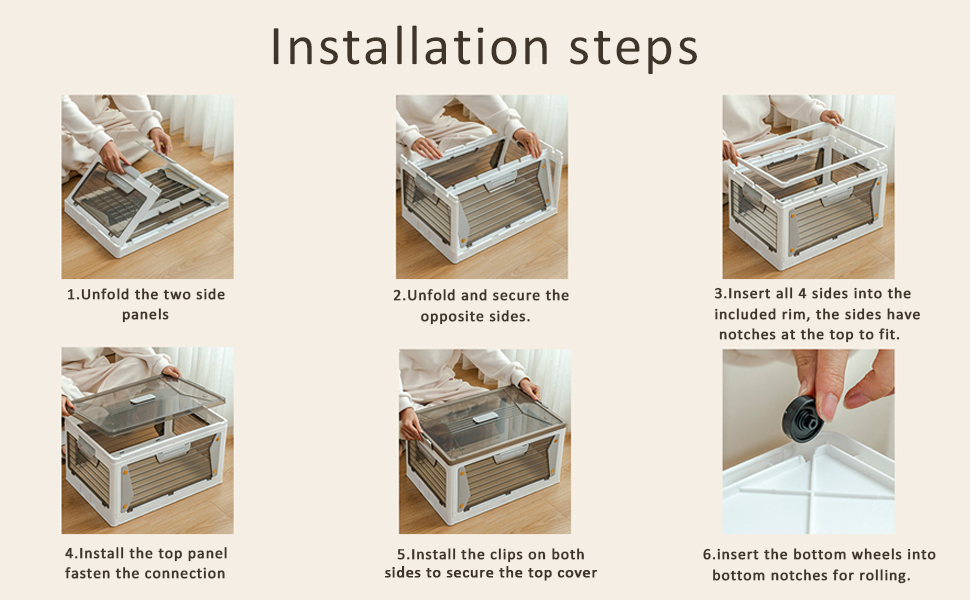 Installation steps

1.Unfold the two side panels

2.Unfold and secure the opposite sides.

3.Insert all 4 sides into the included rim, the sides have notches at the top to fit.

4.Install the top panel fasten the connection

5.Install the clips on both sides to secure the top cover

6.insert the bottom wheels into bottom notches for rolling.