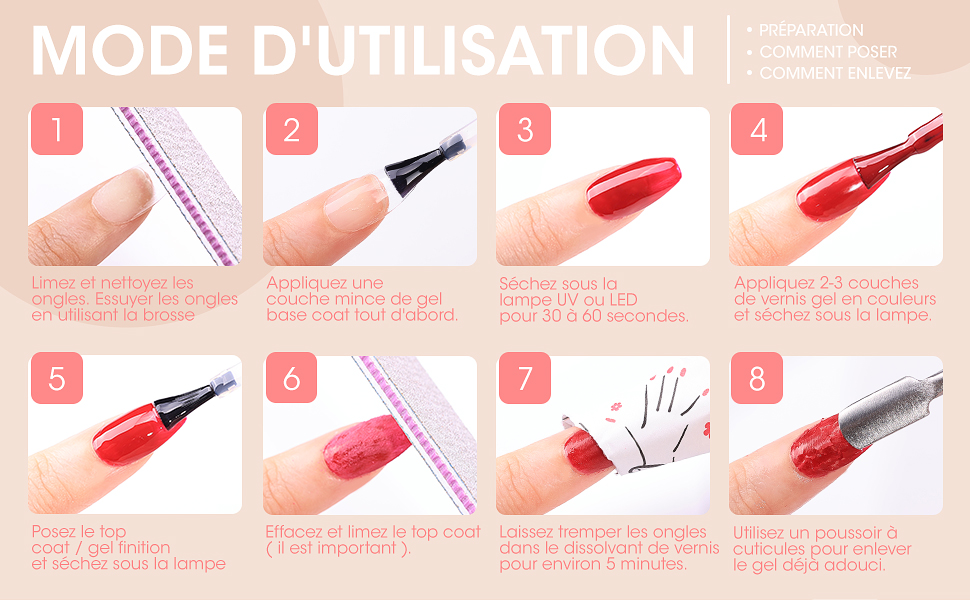 MODE D'UTILISATION

• PRÉPARATION
• COMMENT POSER
• COMMENT ENLEVEZ

1

Limez et nettoyez les ongles. Essuyer les ongles en utilisant la brosse

2

Appliquez une couche mince de gel base coat tout d'abord.

3

Séchez sous la lampe UV ou LED pour 30 à 60 secondes.

4

Appliquez 2-3 couches de vernis gel en couleurs et séchez sous la lampe.

5

Posez le top coat / gel finition et séchez sous la lampe

6

Effacez et limez le top coat ( il est important ).

7

Laissez tremper les ongles dans le dissolvant de vernis pour environ 5 minutes.

8

Utilisez un poussoir à cuticules pour enlever le gel déjà adouci.