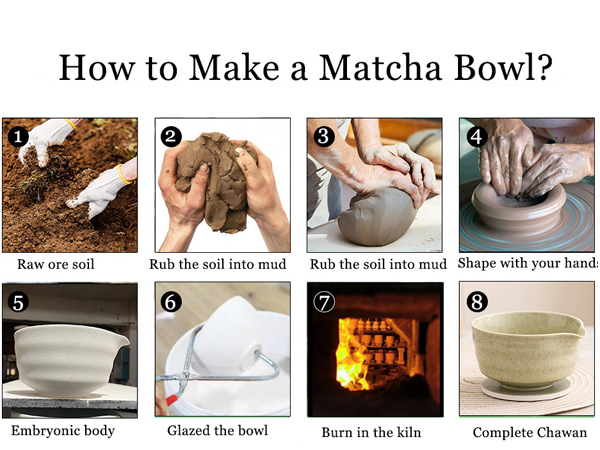 How to Make a Matcha Bowl?

1
Raw ore soil

2
Rub the soil into mud

3
Rub the soil into mud

4
Shape with your hands

5
Embryonic body

6
Glazed the bowl

7
Burn in the kiln

8
Complete Chawan