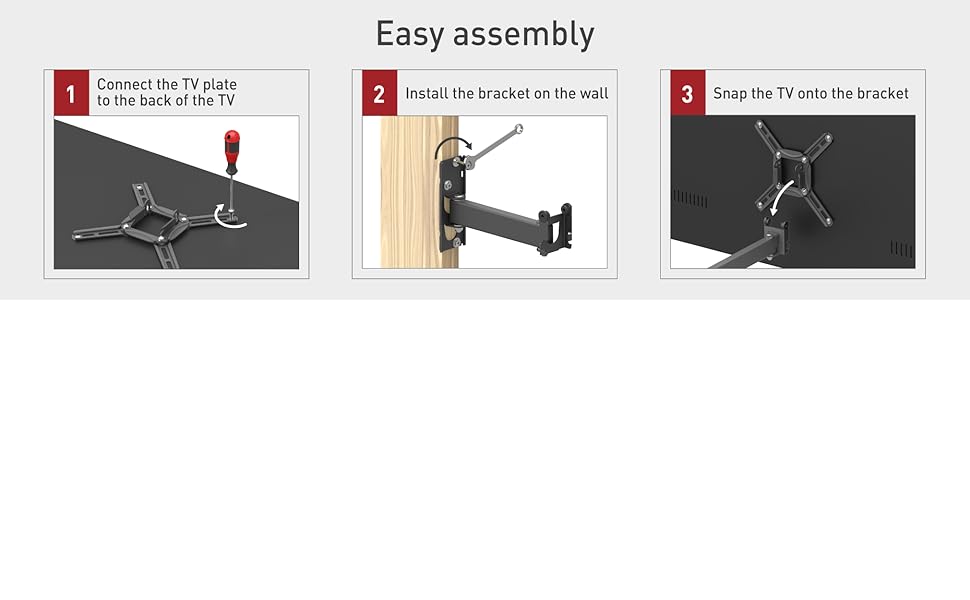 Easy assembly

1 Connect the TV plate to the back of the TV

2 Install the bracket on the wall

3 Snap the TV onto the bracket