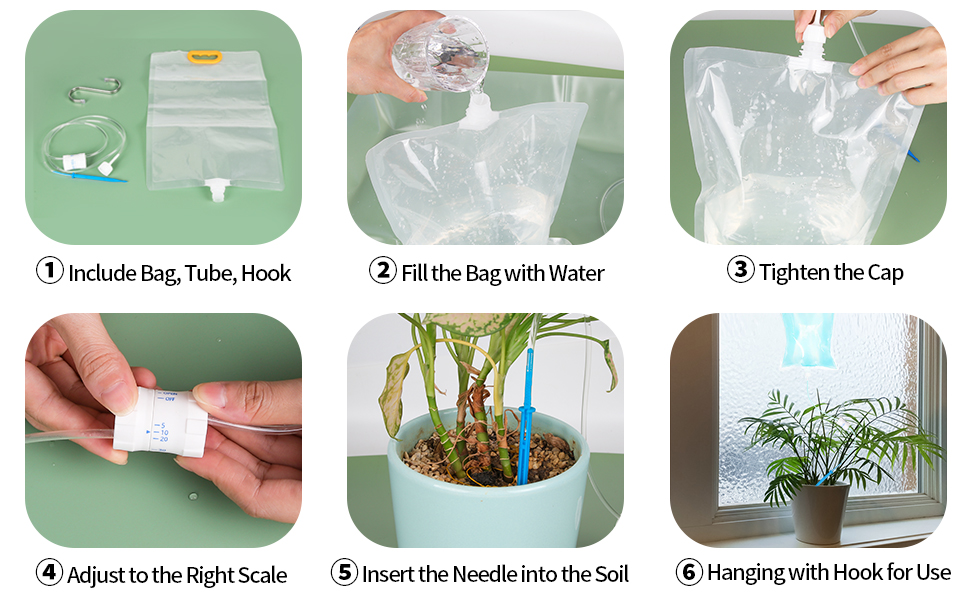 ① Include Bag, Tube, Hook

② Fill the Bag with Water

③ Tighten the Cap

OFF
5
10
20

④ Adjust to the Right Scale

⑤ Insert the Needle into the Soil

⑥ Hanging with Hook for Use