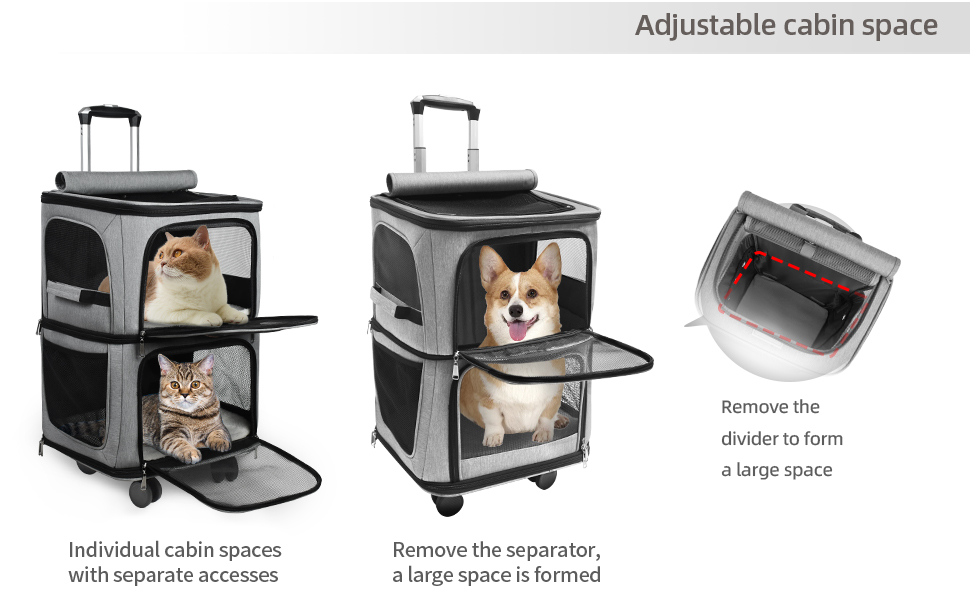 Adjustable cabin space

Individual cabin spaces with separate accesses

Remove the separator, a large space is formed

Remove the divider to form a large space