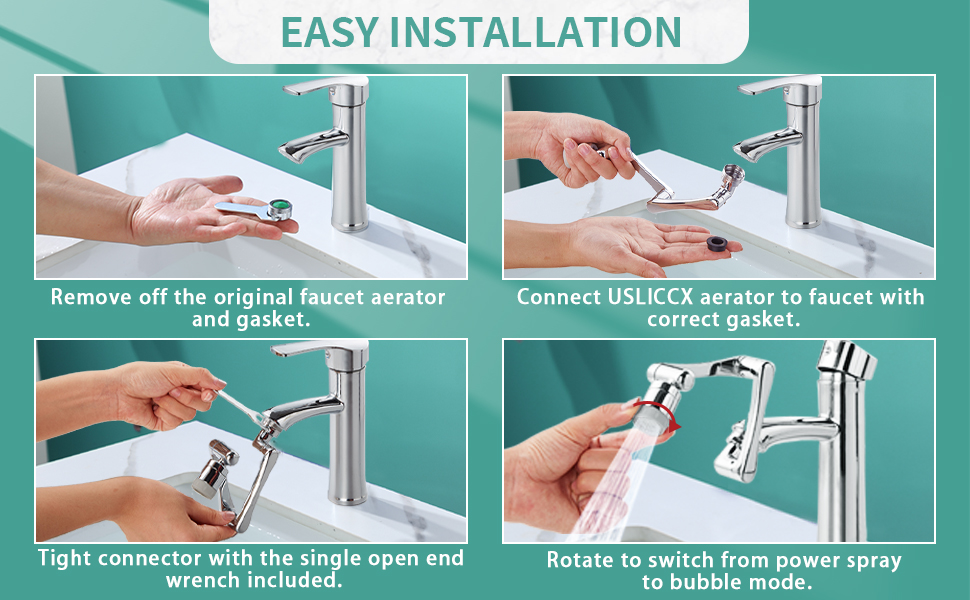 EASY INSTALLATION

Remove off the original faucet aerator and gasket.

Connect USLICCX aerator to faucet with correct gasket.

Tight connector with the single open end wrench included.

Rotate to switch from power spray to bubble mode.