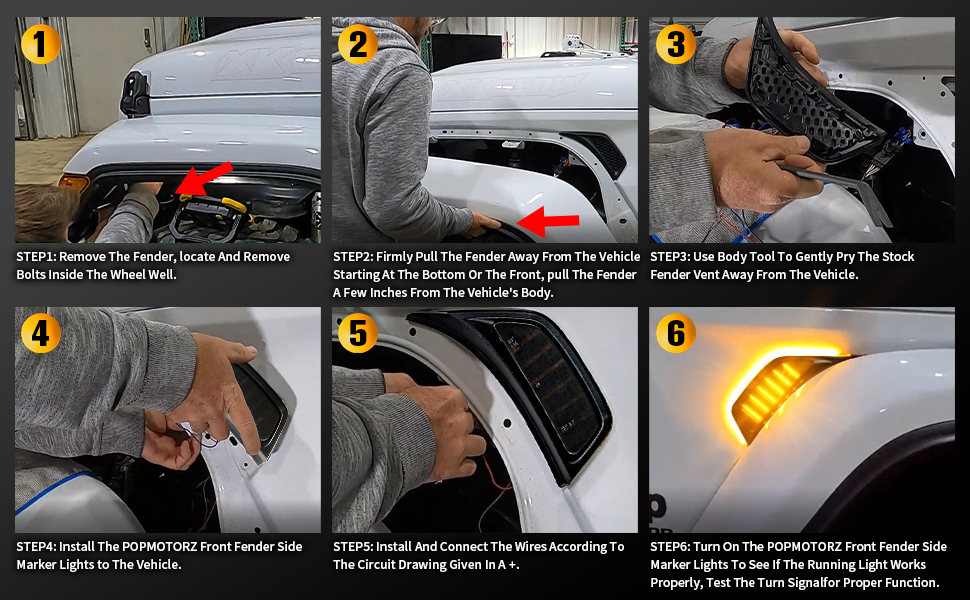 1

STEP1: Remove The Fender, locate And Remove Bolts Inside The Wheel Well.

2

STEP2: Firmly Pull The Fender Away From The Vehicle Starting At The Bottom Or The Front, pull The Fender A Few Inches From The Vehicle's Body.

3

STEP3: Use Body Tool To Gently Pry The Stock Fender Vent Away From The Vehicle.

4

STEP4: Install The POPMOTORZ Front Fender Side Marker Lights to The Vehicle.

5

STEP5: Install And Connect The Wires According To The Circuit Drawing Given In A +.

6

STEP6: Turn On The POPMOTORZ Front Fender Side Marker Lights To See If The Running Light Works Properly, Test The Turn Signalfor Proper Function.