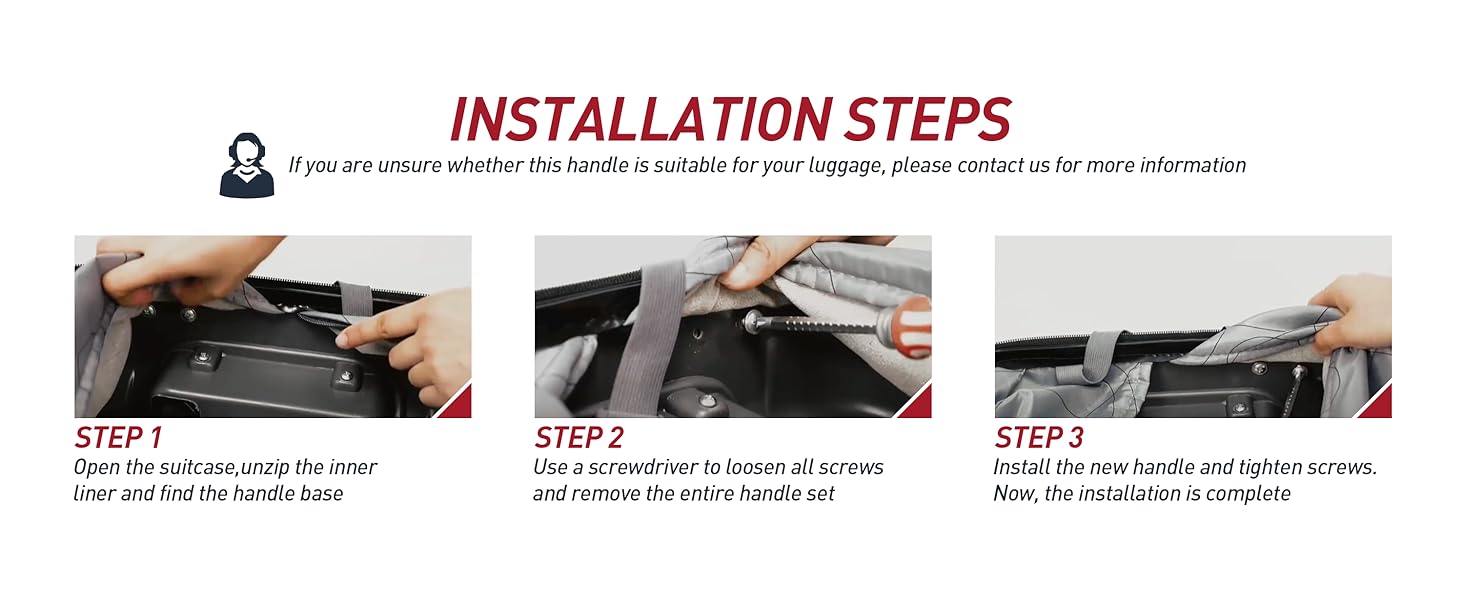 INSTALLATION STEPS

If you are unsure whether this handle is suitable for your luggage, please contact us for more information

STEP 1
Open the suitcase,unzip the inner liner and find the handle base

STEP 2
Use a screwdriver to loosen all screws and remove the entire handle set

STEP 3
Install the new handle and tighten screws. Now, the installation is complete