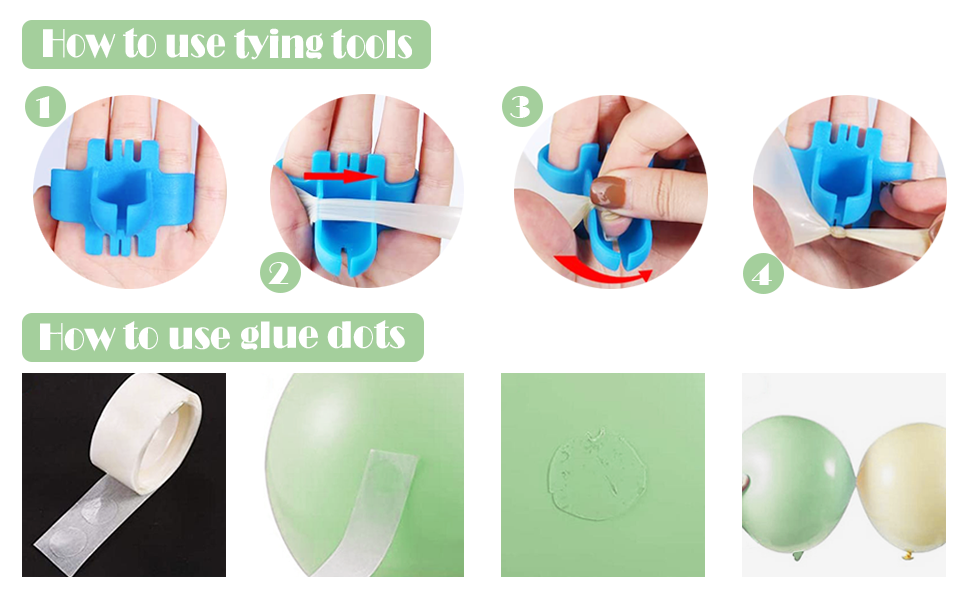 How to use tying tools

1

2

3

4

How to use glue dots