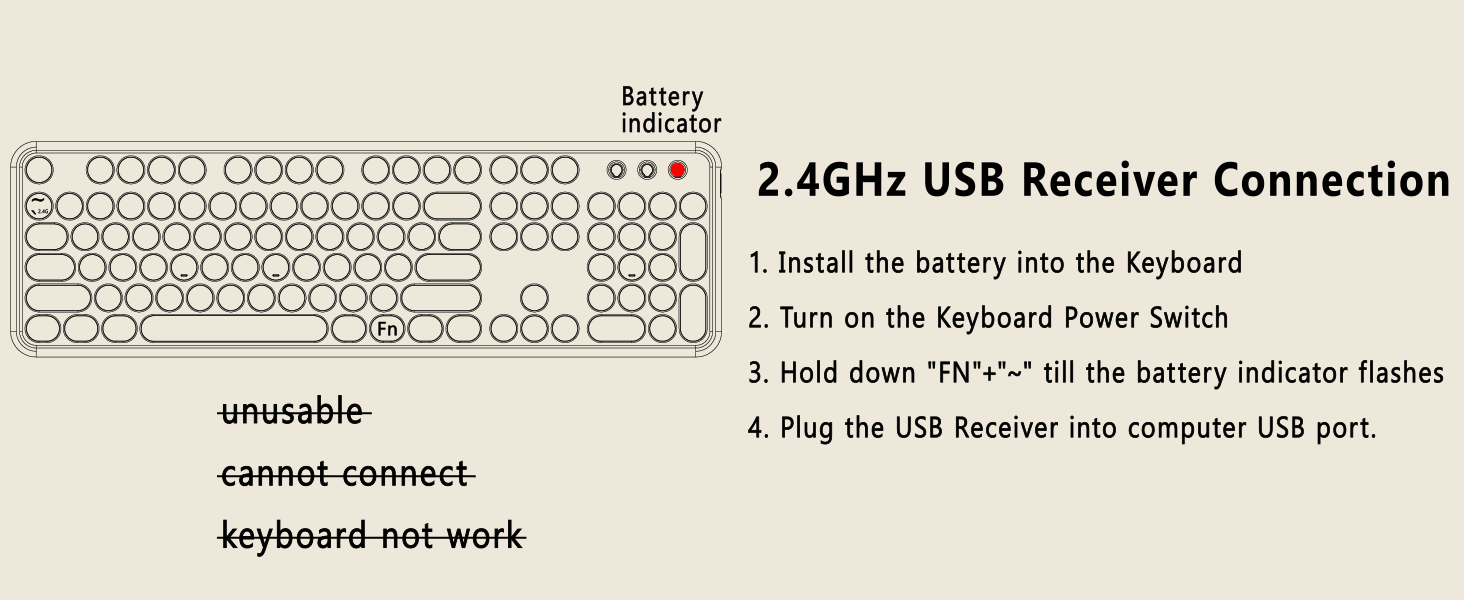 Battery indicator

~ 2.4G

Fn

unusable

cannot connect

keyboard not work

2.4GHz USB Receiver Connection

1. Install the battery into the Keyboard

2. Turn on the Keyboard Power Switch

3. Hold down "FN"+"~" till the battery indicator flashes

4. Plug the USB Receiver into computer USB port.