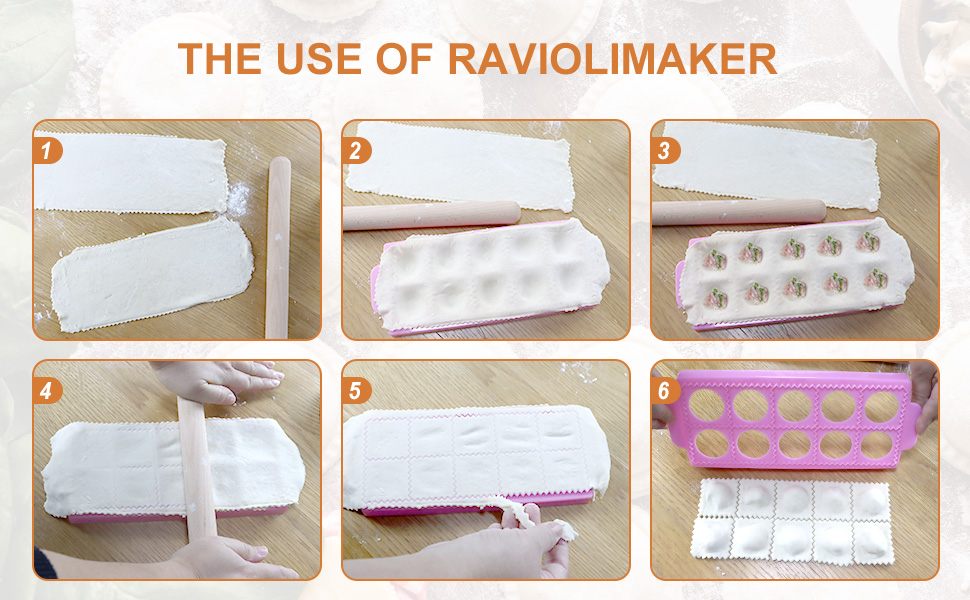 THE USE OF RAVIOLIMAKER

1

2

3

4

5

6