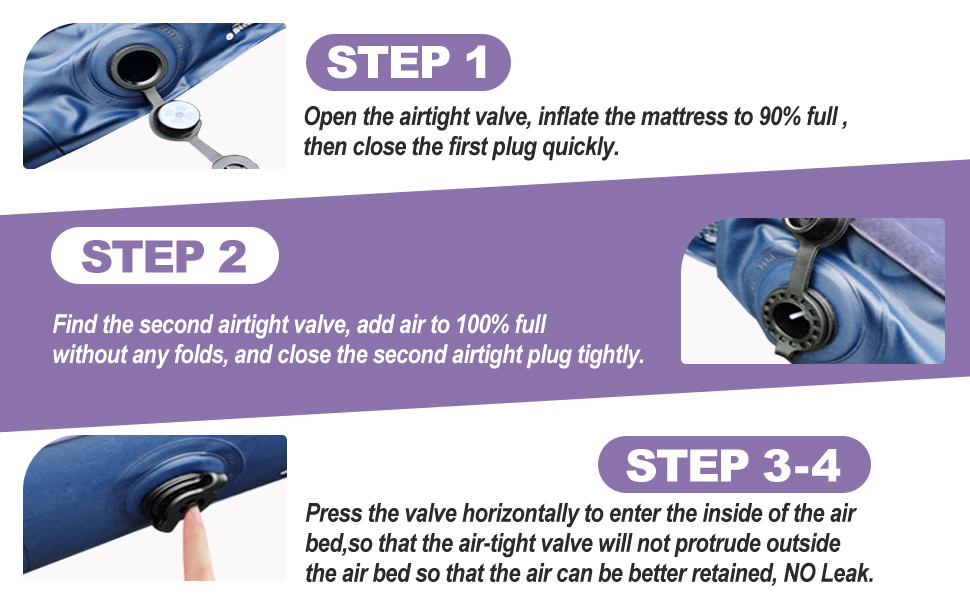 STEP 1

Open the airtight valve, inflate the mattress to 90% full , then close the first plug quickly.

STEP 2

Find the second airtight valve, add air to 100% full without any folds, and close the second airtight plug tightly.

STEP 3-4

Press the valve horizontally to enter the inside of the air bed,so that the air-tight valve will not protrude outside the air bed so that the air can be better retained, NO Leak.