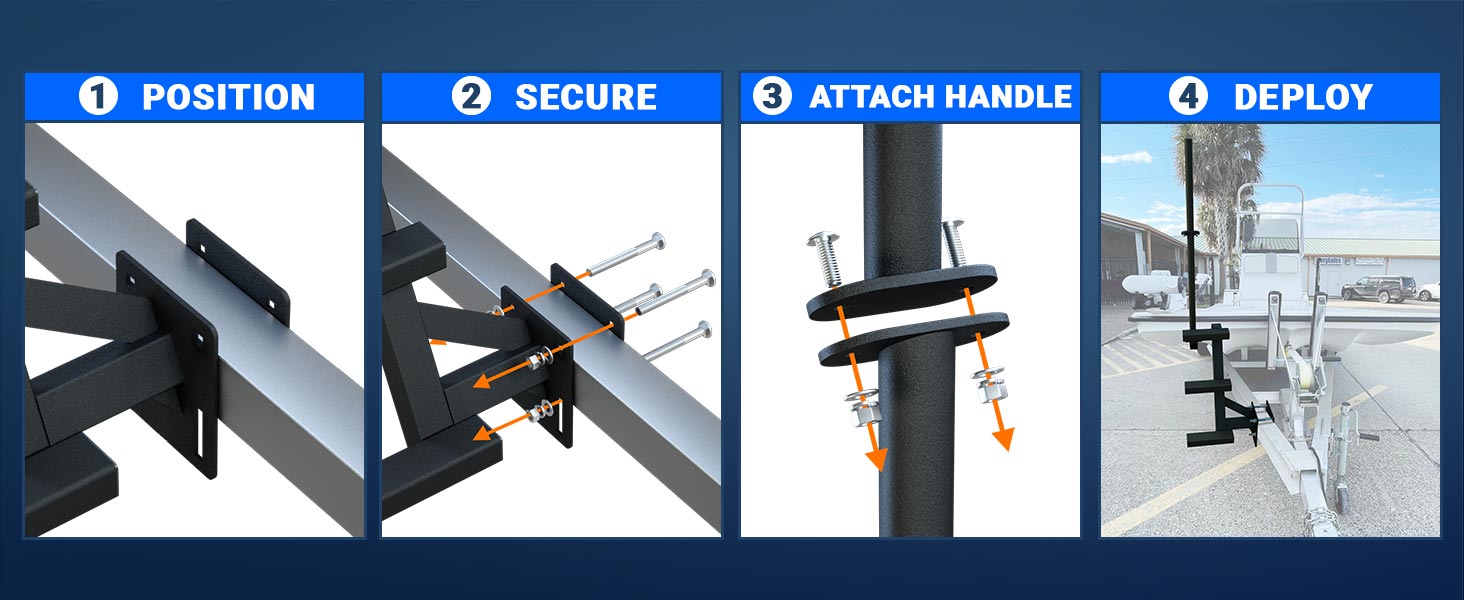 1 POSITION

2 SECURE

3 ATTACH HANDLE

4 DEPLOY