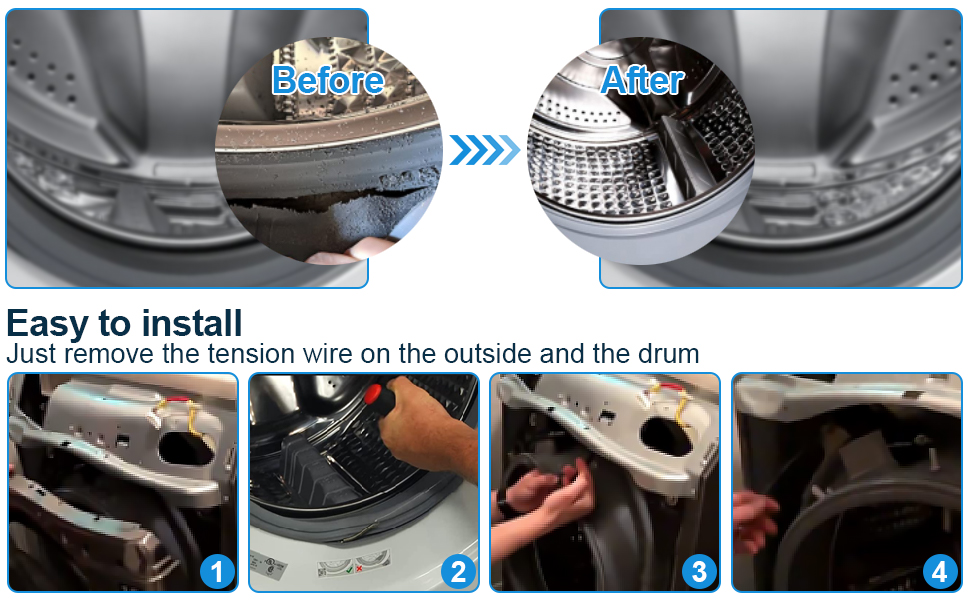 Before

After

Easy to install

Just remove the tension wire on the outside and the drum

1

2

3

4