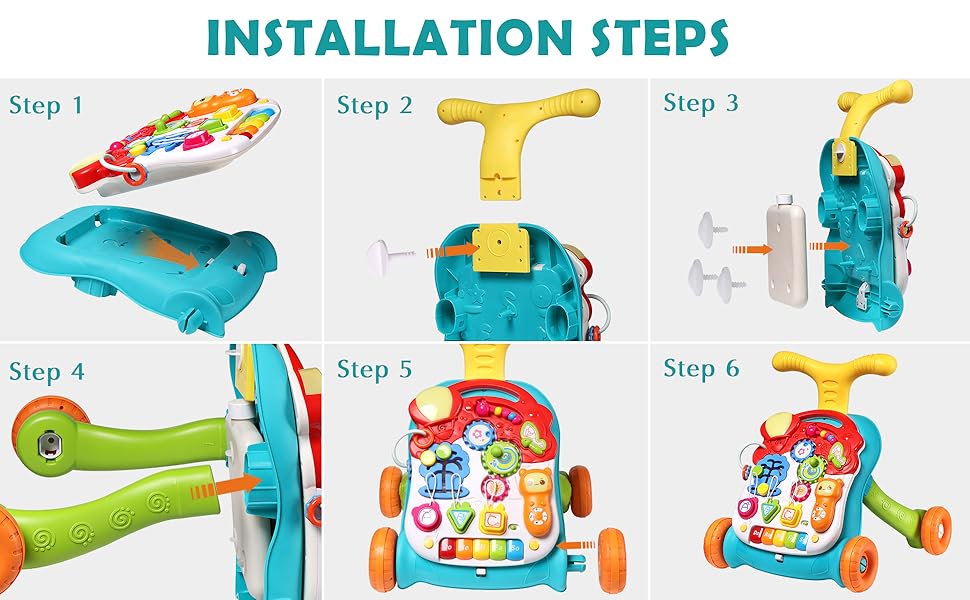 INSTALLATION STEPS

Step 1

Step 2

Step 3

Step 4

Step 5

Step 6